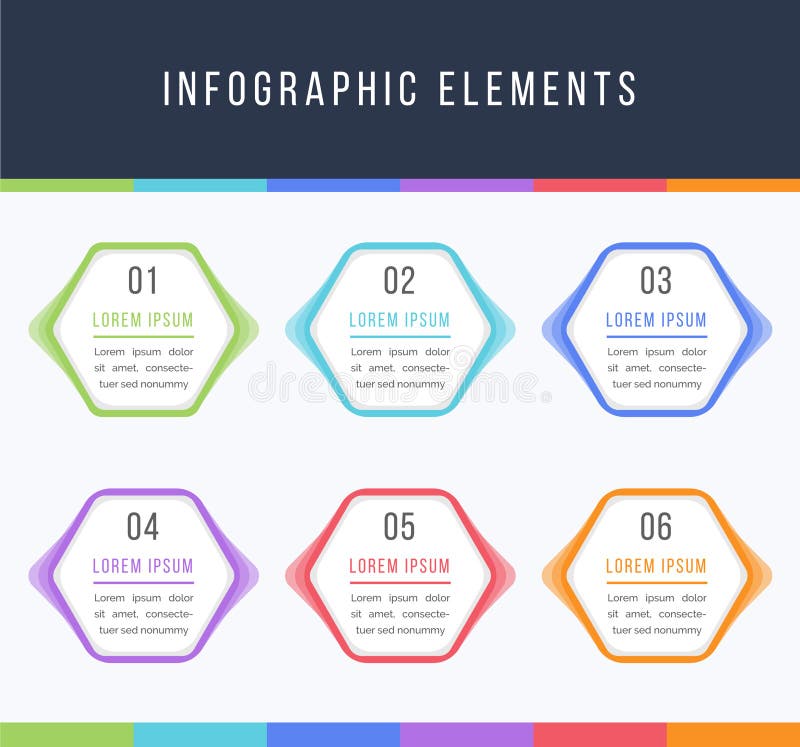 INFOGRAPHIC ELEMENTS

01

LOREM IPSUM

Lorem ipsum dolor sit amet, consectetuer sed nonummy

02

LOREM IPSUM

Lorem ipsum dolor sit amet, consectetuer sed nonummy

03

LOREM IPSUM

Lorem ipsum dolor sit amet, consectetuer sed nonummy

dreamstime.

04

LOREM IPSUM

Lorem ipsum dolor sit amet, consectetuer sed nonummy

05

LOREM IPSUM

Lorem ipsum dolor sit amet, consectetuer sed nonummy

06

LOREM IPSUM

Lorem ipsum dolor sit amet, consectetuer sed nonummy