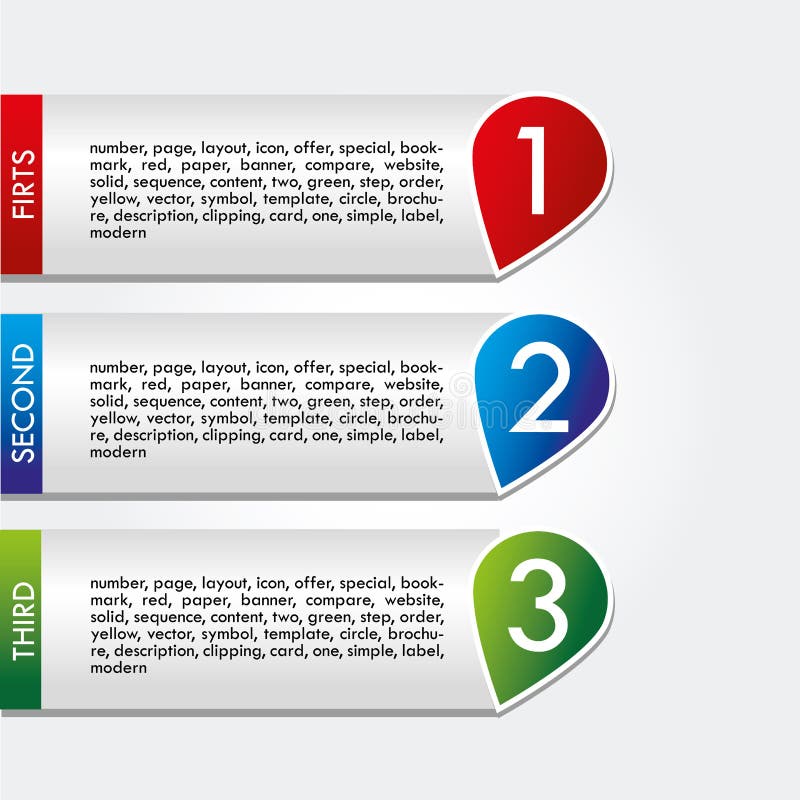 FIRTS

number, page, layout, icon, offer, special, bookmark, red, paper, banner, compare, website, solid, sequence, content, two, green, step, order, yellow, vector, symbol, template, circle, brochure, description, clipping, card, one, simple, label, modern

1

SECOND

number, page, layout, icon, offer, special, bookmark, red, paper, banner, compare, website, solid, sequence, content, two, green, step, order, yellow, vector, symbol, template, circle, brochure, description, clipping, card, one, simple, label, modern

2

THIRD

number, page, layout, icon, offer, special, bookmark, red, paper, banner, compare, website, solid, sequence, content, two, green, step, order, yellow, vector, symbol, template, circle, brochure, description, clipping, card, one, simple, label, modern

3