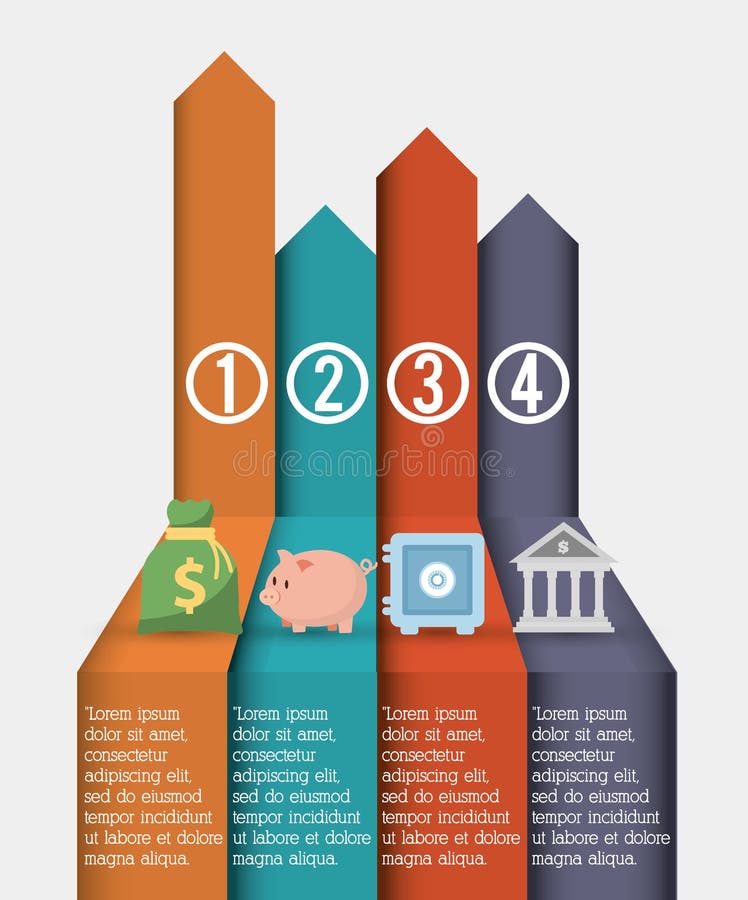 1

2

3

4

dreamstime

$

$

"Lorem ipsum dolor sit amet, consectetur adipiscing elit, sed do eiusmod tempor incididunt ut labore et dolore magna aliqua.

"Lorem ipsum dolor sit amet, consectetur adipiscing elit, sed do eiusmod tempor incididunt ut labore et dolore magna aliqua.

"Lorem ipsum dolor sit amet, consectetur adipiscing elit, sed do eiusmod tempor incididunt ut labore et dolore magna aliqua.

"Lorem ipsum dolor sit amet, consectetur adipiscing elit, sed do eiusmod tempor incididunt ut labore et dolore magna aliqua.