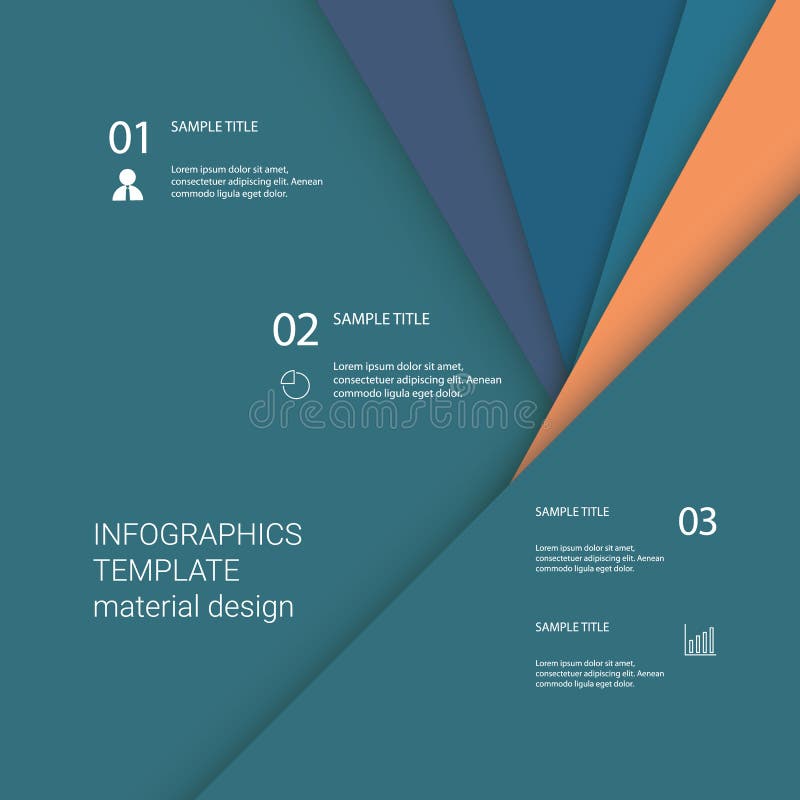 01 SAMPLE TITLE

Lorem ipsum dolor sit amet, consectetuer adipiscing elit. Aenean commodo ligula eget dolor.

02 SAMPLE TITLE

Lorem ipsum dolor sit amet, consectetuer adipiscing elit. Aenean commodo ligula eget dolor.

dreamstime

INFOGRAPHICS TEMPLATE material design

SAMPLE TITLE 03

Lorem ipsum dolor sit amet, consectetuer adipiscing elit. Aenean commodo ligula eget dolor.

SAMPLE TITLE

Lorem ipsum dolor sit amet, consectetuer adipiscing elit. Aenean commodo ligula eget dolor.