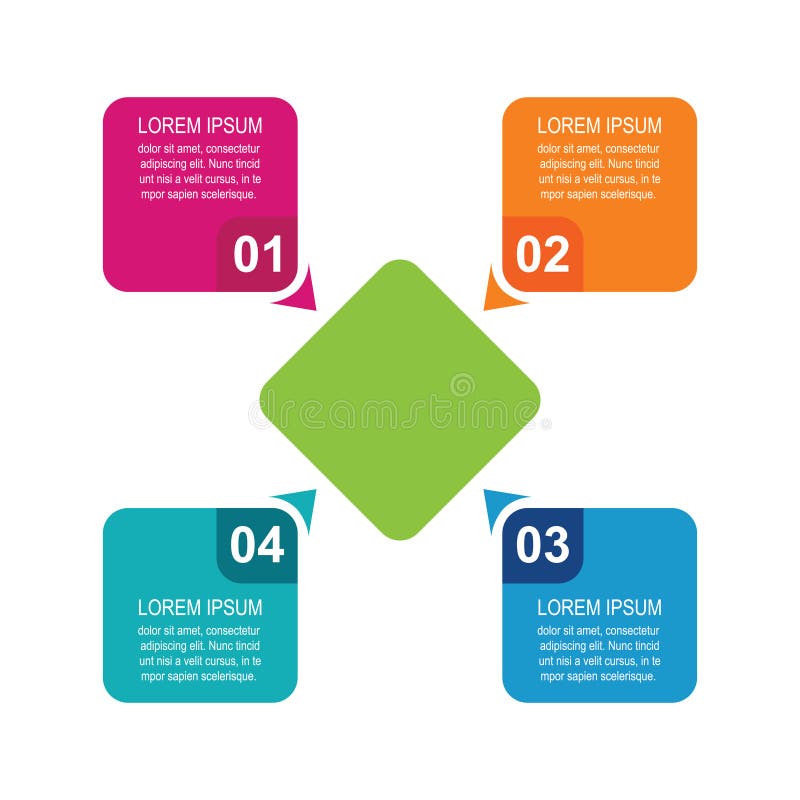 LOREM IPSUM
dolor sit amet, consectetur adipiscing elit. Nunc tincid unt nisi a velit cursus, in te mpor sapien scelerisque.

01

LOREM IPSUM
dolor sit amet, consectetur adipiscing elit. Nunc tincid unt nisi a velit cursus, in te mpor sapien scelerisque.

02

dreamstime

04

LOREM IPSUM
dolor sit amet, consectetur adipiscing elit. Nunc tincid unt nisi a velit cursus, in te mpor sapien scelerisque.

03

LOREM IPSUM
dolor sit amet, consectetur adipiscing elit. Nunc tincid unt nisi a velit cursus, in te mpor sapien scelerisque.