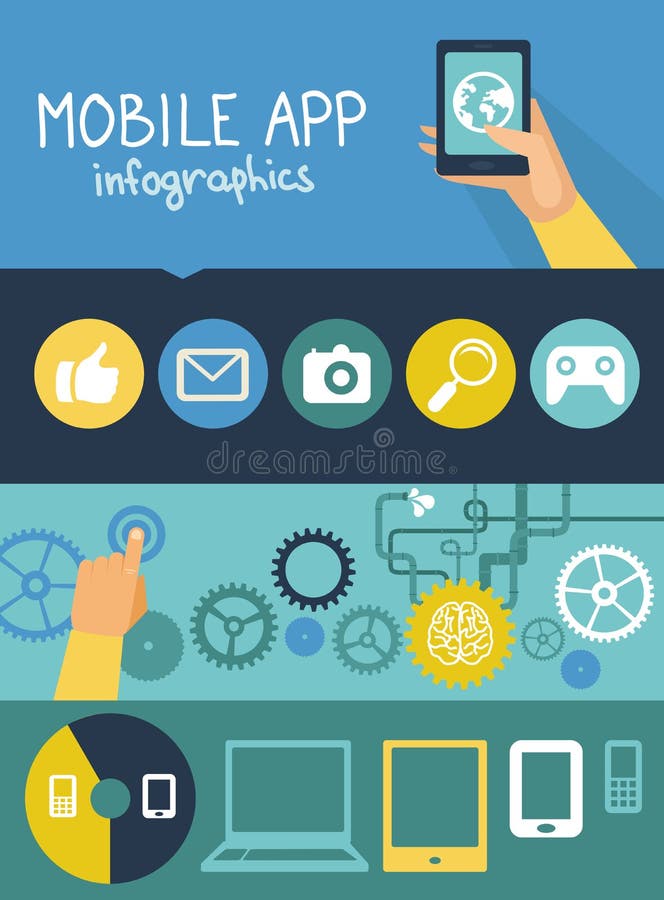 MOBILE APP
infographics

dreamstime