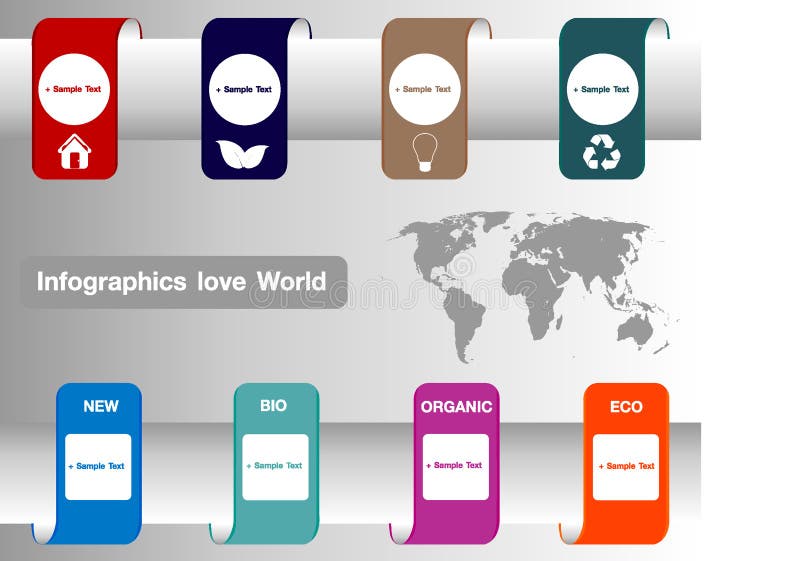 + Sample Text

+ Sample Text

+ Sample Text

+ Sample Text

Infographics love World

NEW

+ Sample Text

BIO

+ Sample Text

ORGANIC

+ Sample Text

ECO

+ Sample Text