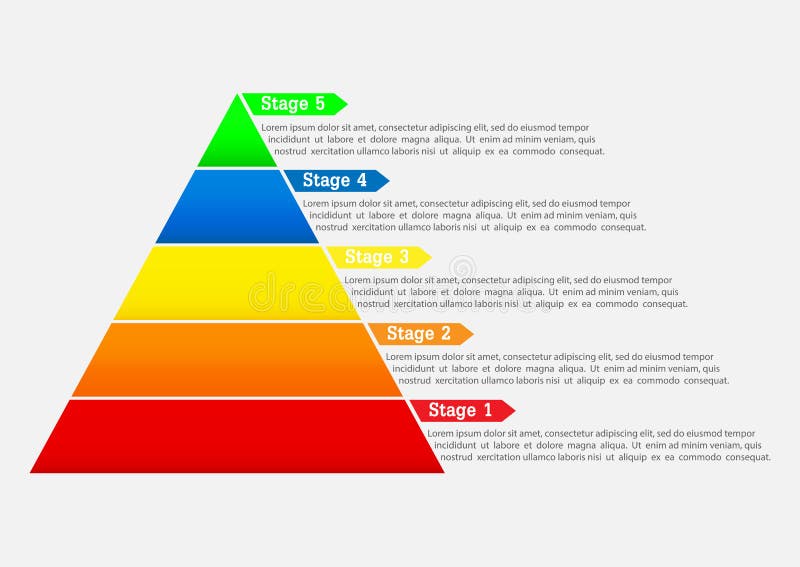 Stage 5

Lorem ipsum dolor sit amet, consectetur adipiscing elit, sed do eiusmod tempor incididunt ut labore et dolore magna aliqua. Ut enim ad minim veniam, quis nostrud xercitation ullamco laboris nisi ut aliquip ex ea commodo consequat.

Stage 4

Lorem ipsum dolor sit amet, consectetur adipiscing elit, sed do eiusmod tempor incididunt ut labore et dolore magna aliqua. Ut enim ad minim veniam, quis nostrud xercitation ullamco laboris nisi ut aliquip ex ea commodo consequat.

Stage 3

Lorem ipsum dolor sit amet, consectetur adipiscing elit, sed do eiusmod tempor incididunt ut labore et dolore magna aliqua. Ut enim ad minim veniam, quis nostrud xercitation ullamco laboris nisi ut aliquip ex ea commodo consequat.

Stage 2

Lorem ipsum dolor sit amet, consectetur adipiscing elit, sed do eiusmod tempor incididunt ut labore et dolore magna aliqua. Ut enim ad minim veniam, quis nostrud xercitation ullamco laboris nisi ut aliquip ex ea commodo consequat.

Stage 1

Lorem ipsum dolor sit amet, consectetur adipiscing elit, sed do eiusmod tempor incididunt ut labore et dolore magna aliqua. Ut enim ad minim veniam, quis nostrud xercitation ullamco laboris nisi ut aliquip ex ea commodo consequat.