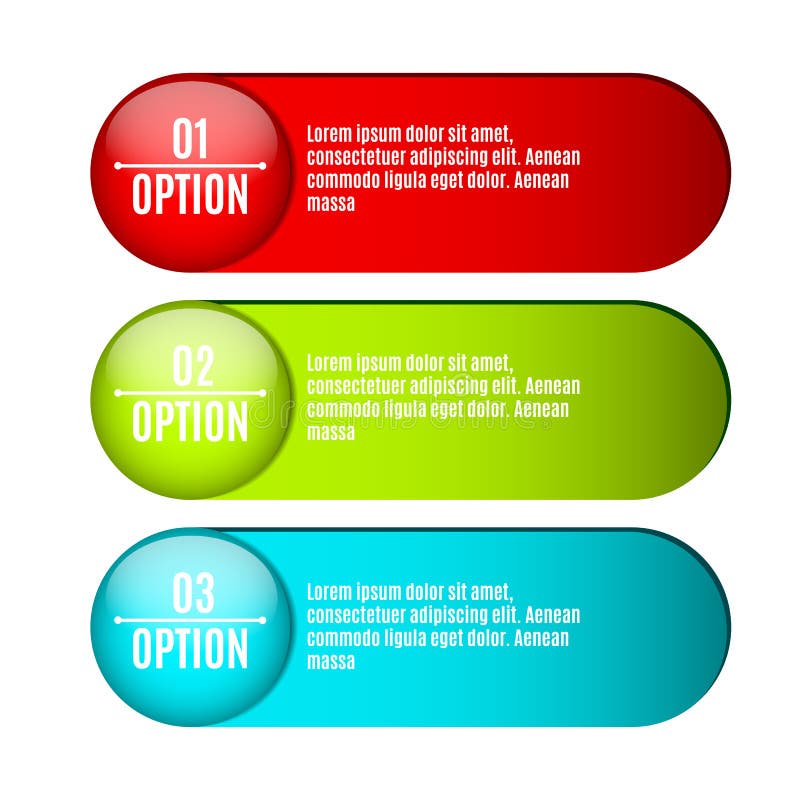 01
OPTION

Lorem ipsum dolor sit amet, consectetuer adipiscing elit. Aenean commodo ligula eget dolor. Aenean massa

02
OPTION

Lorem ipsum dolor sit amet, consectetuer adipiscing elit. Aenean commodo ligula eget dolor. Aenean massa

dreamstime

03
OPTION

Lorem ipsum dolor sit amet, consectetuer adipiscing elit. Aenean commodo ligula eget dolor. Aenean massa