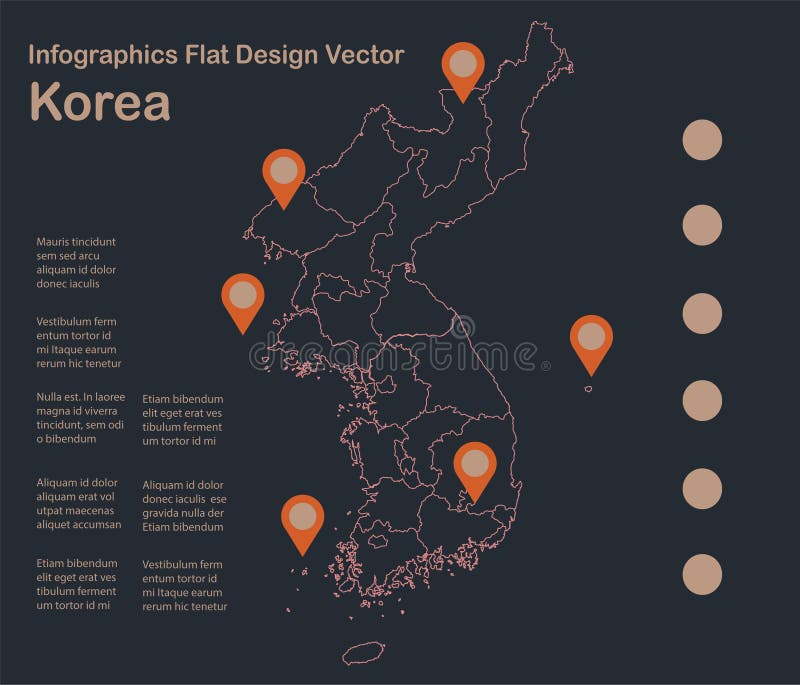 Infographics Flat Design Vector
Korea

Mauris tincidunt sem sed arcu aliquam id dolor donec iaculis

Vestibulum ferm entum tortor id mi Itaque earum rerum hic tenetur

Nulla est. In laoree magna id viverra tincidunt, sem odi o bibendum

Aliquam id dolor aliquam erat vol utpat maecenas aliquet accumsan

Etiam bibendum elit eget erat ves tibulum ferment um tortor id mi

Etiam bibendum elit eget erat ves tibulum ferment um tortor id mi

Aliquam id dolor donec iaculis ese gravida nulla der Etiam bibendum

Vestibulum ferm entum tortor id mi Itaque earum rerum hic tenetur

dreamstime