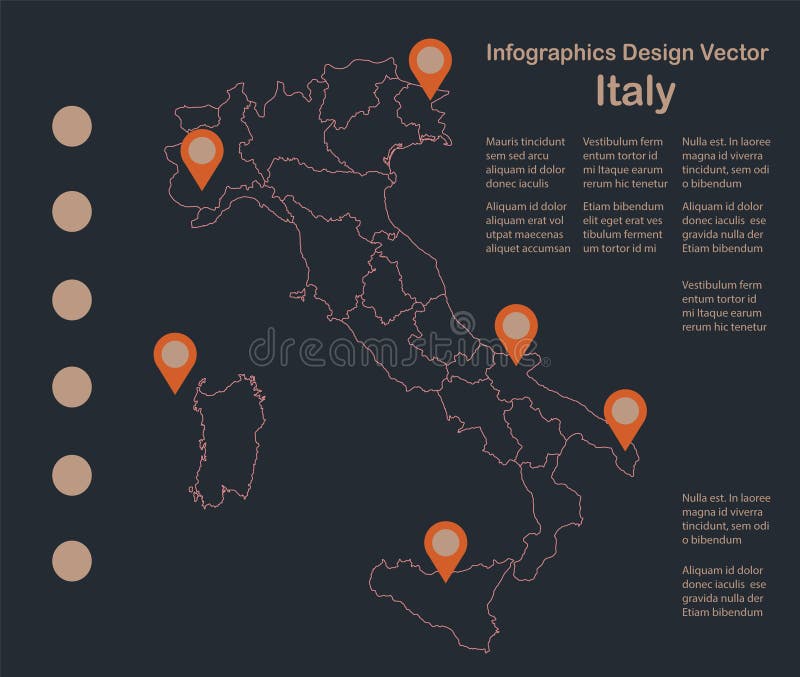 Infographics Design Vector

Italy

Mauris tincidunt sem sed arcu aliquam id dolor donec iaculis

Aliquam id dolor aliquam erat vol utpat maecenas aliquet accumsan

Vestibulum ferm entum tortor id mi Itaque earum rerum hic tenetur

Etiam bibendum elit eget erat ves tibulum ferment um tortor id mi

Nulla est. In laoree magna id viverra tincidunt, sem odi o bibendum

Aliquam id dolor donec iaculis ese gravida nulla der Etiam bibendum

Vestibulum ferm entum tortor id mi Itaque earum rerum hic tenetur

dreamstime

Nulla est. In laoree magna id viverra tincidunt, sem odi o bibendum

Aliquam id dolor donec iaculis ese gravida nulla der Etiam bibendum