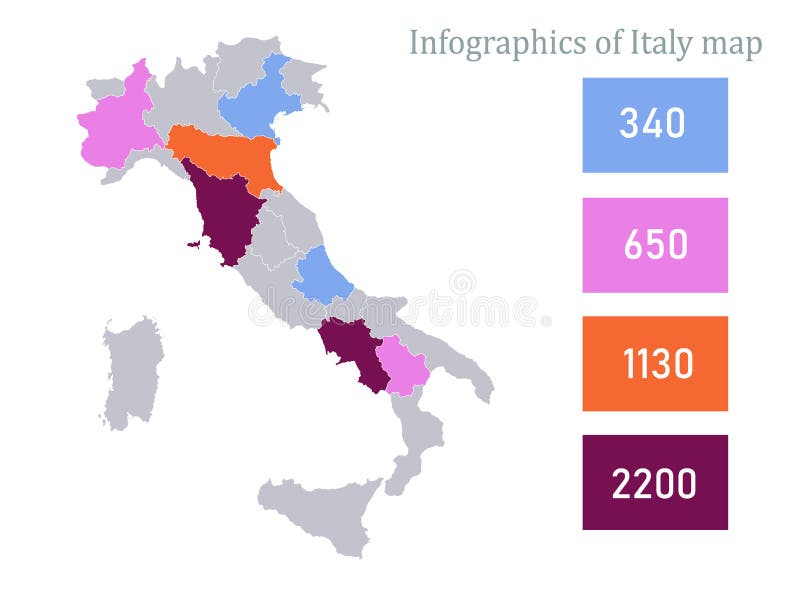 Infographics of Italy map

340

650

1130

2200

dreamstime