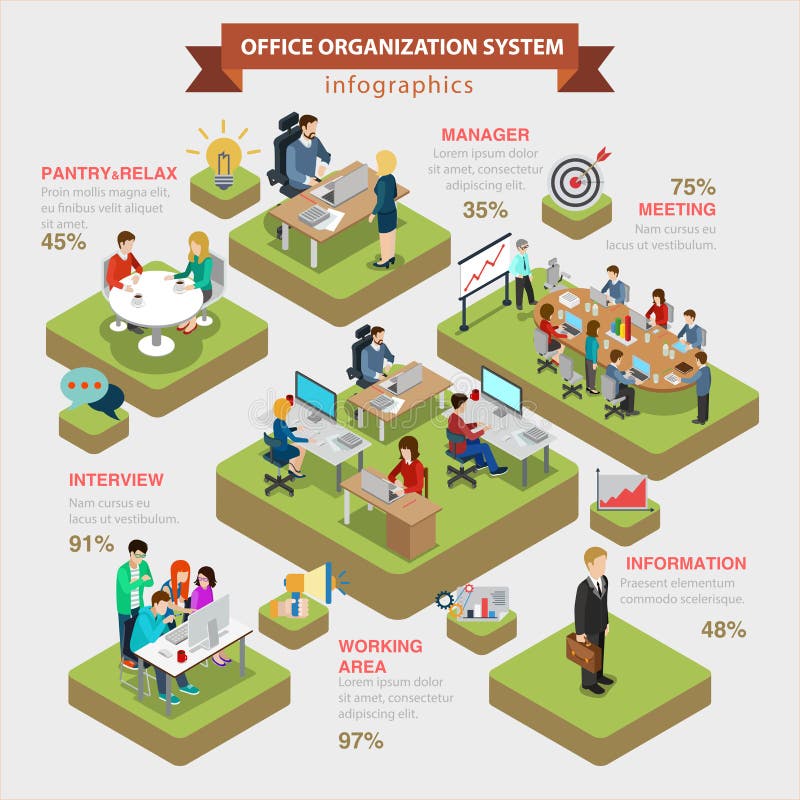 OFFICE ORGANIZATION SYSTEM
infographics

PANTRY&RELAX
Proin mollis magna elit, eu finibus velit aliquet sit amet.
45%

MANAGER
Lorem ipsum dolor sit amet, consectetur adipiscing elit.
35%

75%
MEETING
Nam cursus eu lacus ut vestibulum.

INTERVIEW
Nam cursus eu lacus ut vestibulum.
91%

INFORMATION
Praesent elementum commodo scelerisque.
48%

WORKING AREA
Lorem ipsum dolor sit amet, consectetur adipiscing elit.
97%