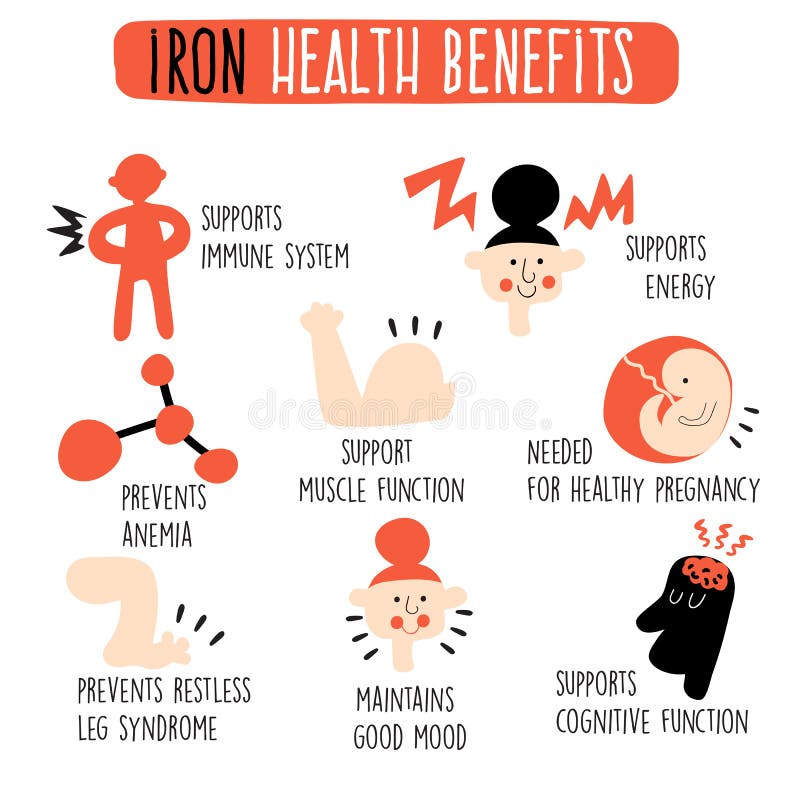 IRON HEALTH BENEFITS

SUPPORTS IMMUNE SYSTEM

SUPPORTS ENERGY

dreamstime

PREVENTS ANEMIA

SUPPORT MUSCLE FUNCTION

NEEDED FOR HEALTHY PREGNANCY

PREVENTS RESTLESS LEG SYNDROME

MAINTAINS GOOD MOOD

SUPPORTS COGNITIVE FUNCTION