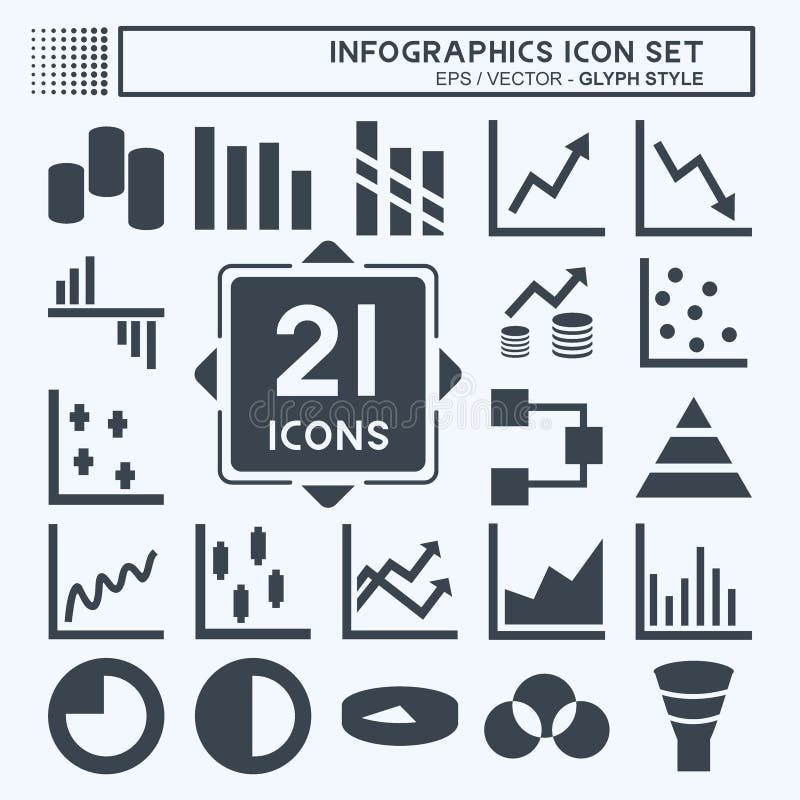 INFOGRAPHICS ICON SET
EPS / VECTOR - GLYPH STYLE

21
ICONS

dreamstime