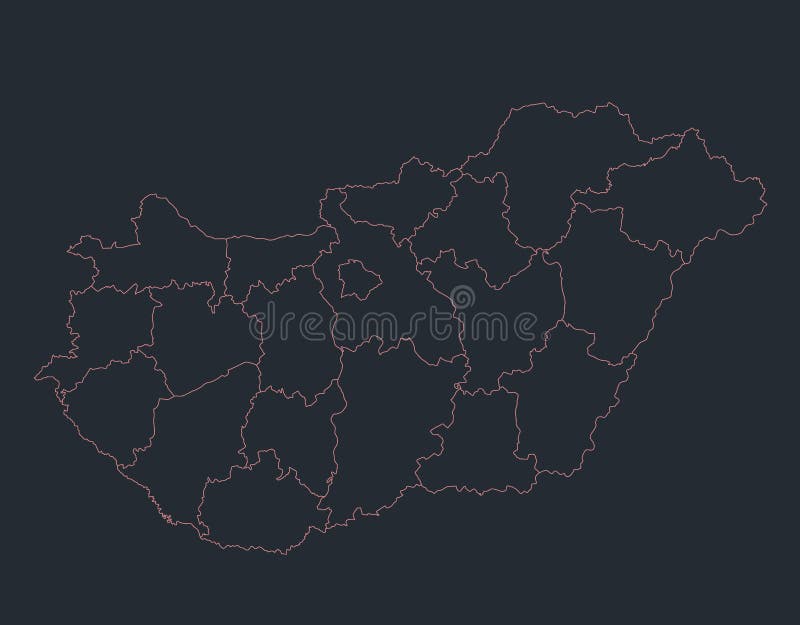 dreamstime