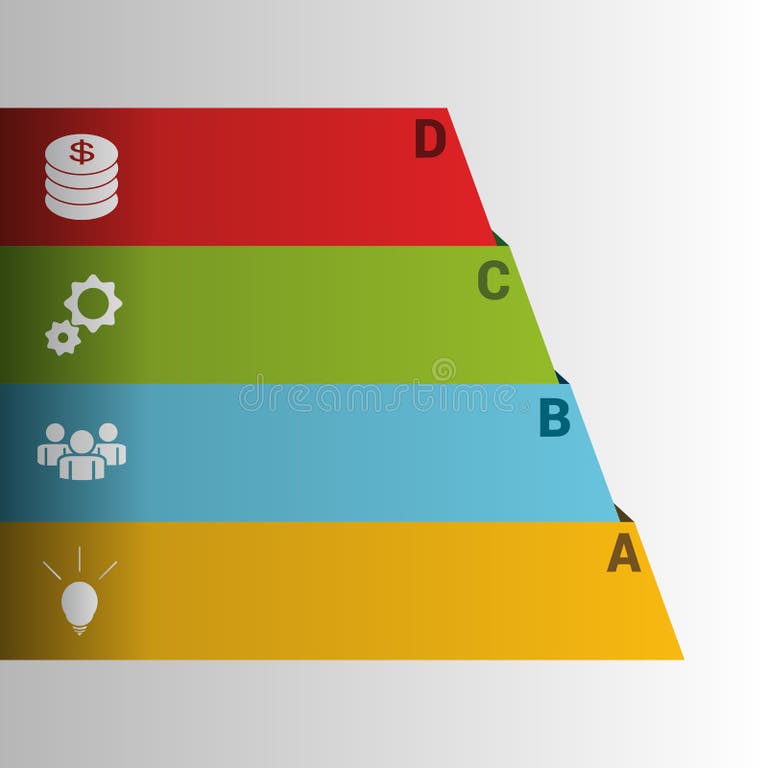 $
D
C
dreamstime
B
A