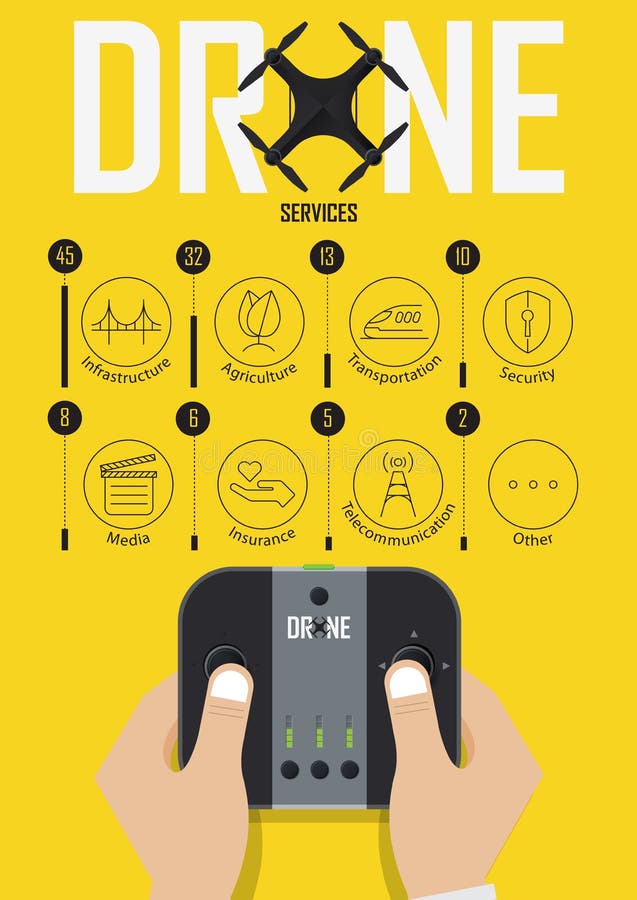 DRONE
SERVICES

45
Infrastructure

32
Agriculture

13
Transportation

10
Security

8
Media

6
Insurance

5
Telecommunication

2
Other

DRONE