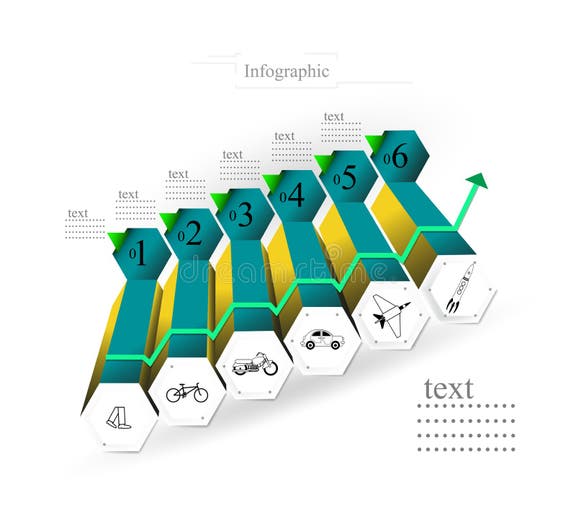 Infographic

text

text

text

text

text

text

01

02

03

04

05

06

dreamstime

text