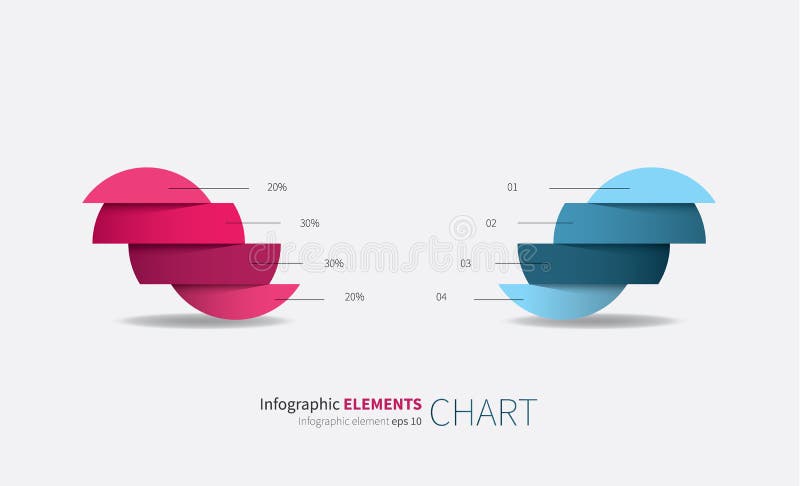 20%
30%
30%
20%

01
02
03
04

dreamstime

Infographic ELEMENTS CHART
Infographic element eps 10