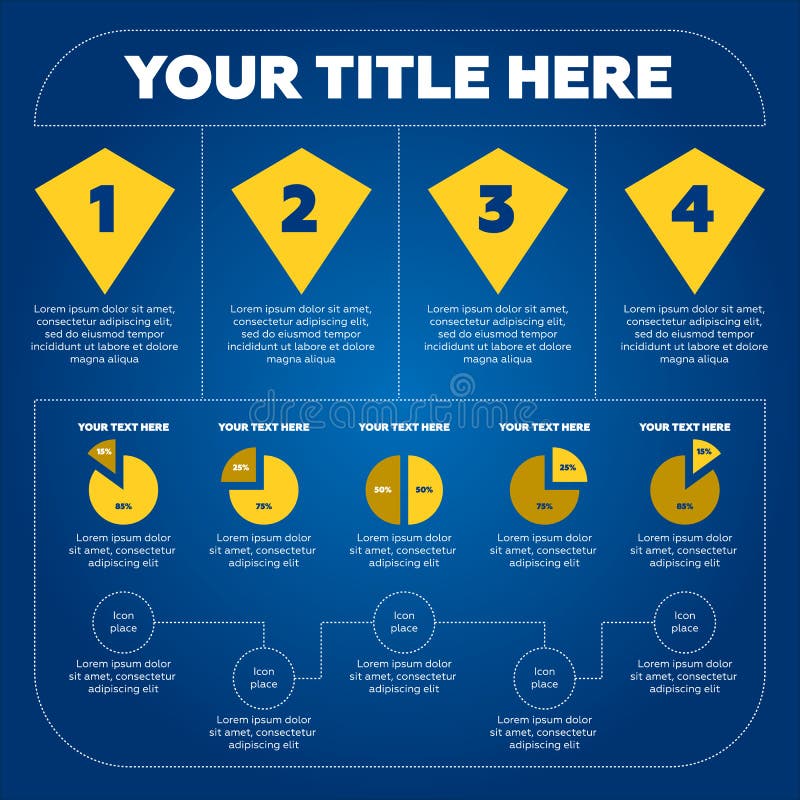 YOUR TITLE HERE

1

Lorem ipsum dolor sit amet, consectetur adipiscing elit, sed do eiusmod tempor incididunt ut labore et dolore magna aliqua

2

Lorem ipsum dolor sit amet, consectetur adipiscing elit, sed do eiusmod tempor incididunt ut labore et dolore magna aliqua

3

Lorem ipsum dolor sit amet, consectetur adipiscing elit, sed do eiusmod tempor incididunt ut labore et dolore magna aliqua

4

Lorem ipsum dolor sit amet, consectetur adipiscing elit, sed do eiusmod tempor incididunt ut labore et dolore magna aliqua

dreamstime

YOUR TEXT HERE

15%

85%

Lorem ipsum dolor sit amet, consectetur adipiscing elit

YOUR TEXT HERE

25%

75%

Lorem ipsum dolor sit amet, consectetur adipiscing elit

YOUR TEXT HERE

50%

50%

Lorem ipsum dolor sit amet, consectetur adipiscing elit

YOUR TEXT HERE

25%

75%

Lorem ipsum dolor sit amet, consectetur adipiscing elit

YOUR TEXT HERE

15%

85%

Lorem ipsum dolor sit amet, consectetur adipiscing elit

Icon place

Lorem ipsum dolor sit amet, consectetur adipiscing elit

Icon place

Lorem ipsum dolor sit amet, consectetur adipiscing elit

Icon place

Lorem ipsum dolor sit amet, consectetur adipiscing elit

Icon place

Lorem ipsum dolor sit amet, consectetur adipiscing elit

Icon place

Lorem ipsum dolor sit amet, consectetur adipiscing elit