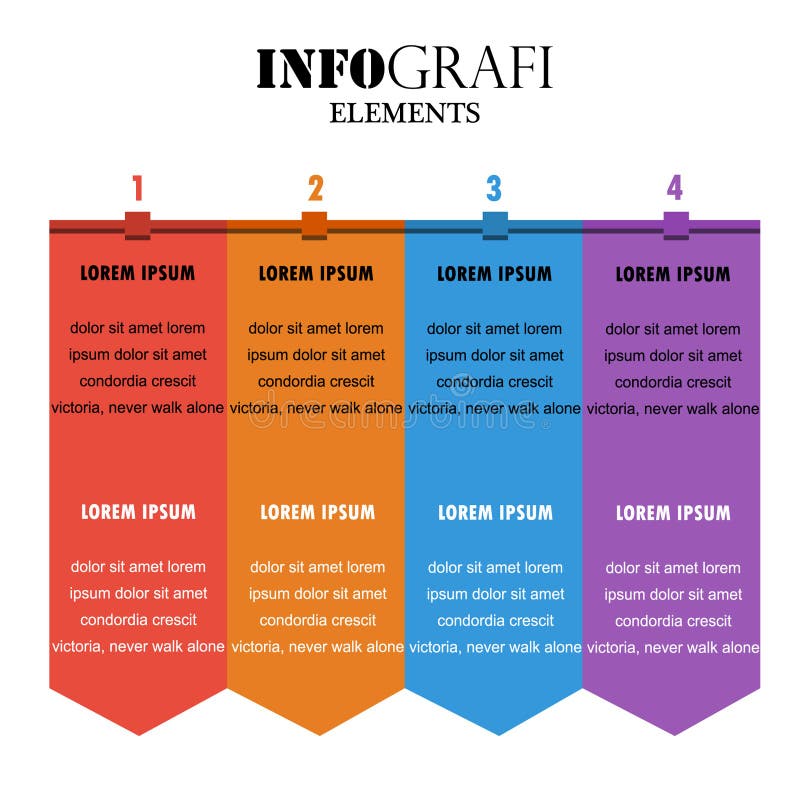 INFOGRAFI
ELEMENTS

1

LOREM IPSUM

dolor sit amet lorem ipsum dolor sit amet condordia crescit victoria, never walk alone

LOREM IPSUM

dolor sit amet lorem ipsum dolor sit amet condordia crescit victoria, never walk alone

2

LOREM IPSUM

dolor sit amet lorem ipsum dolor sit amet condordia crescit victoria, never walk alone

LOREM IPSUM

dolor sit amet lorem ipsum dolor sit amet condordia crescit victoria, never walk alone

3

LOREM IPSUM

dolor sit amet lorem ipsum dolor sit amet condordia crescit victoria, never walk alone

LOREM IPSUM

dolor sit amet lorem ipsum dolor sit amet condordia crescit victoria, never walk alone

4

LOREM IPSUM

dolor sit amet lorem ipsum dolor sit amet condordia crescit victoria, never walk alone

LOREM IPSUM

dolor sit amet lorem ipsum dolor sit amet condordia crescit victoria, never walk alone

dreamstime