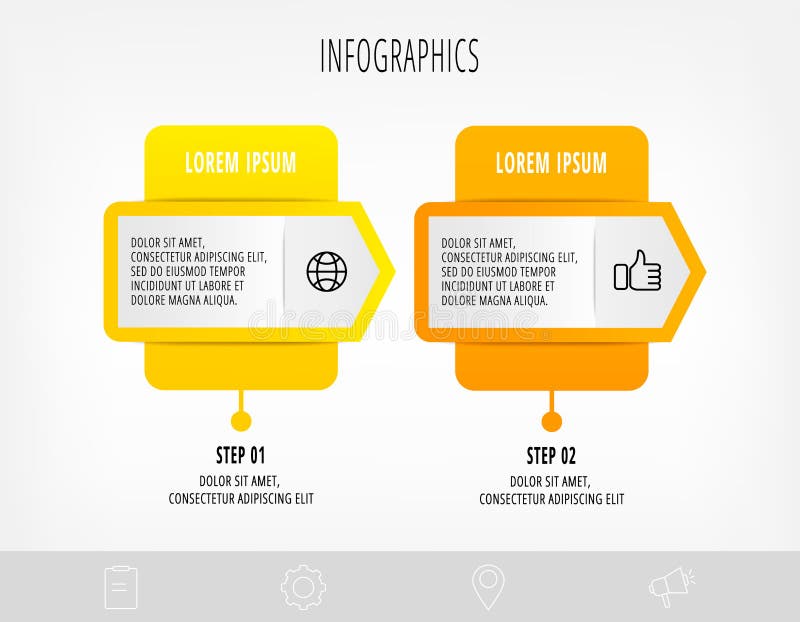 INFOGRAPHICS

LOREM IPSUM

DOLOR SIT AMET, CONSECTETUR ADIPISCING ELIT, SED DO EIUSMOD TEMPOR INCIDIDUNT UT LABORE ET DOLORE MAGNA ALIQUA.

STEP 01

DOLOR SIT AMET, CONSECTETUR ADIPISCING ELIT

LOREM IPSUM

DOLOR SIT AMET, CONSECTETUR ADIPISCING ELIT, SED DO EIUSMOD TEMPOR INCIDIDUNT UT LABORE ET DOLORE MAGNA ALIQUA.

STEP 02

DOLOR SIT AMET, CONSECTETUR ADIPISCING ELIT

dreamstime