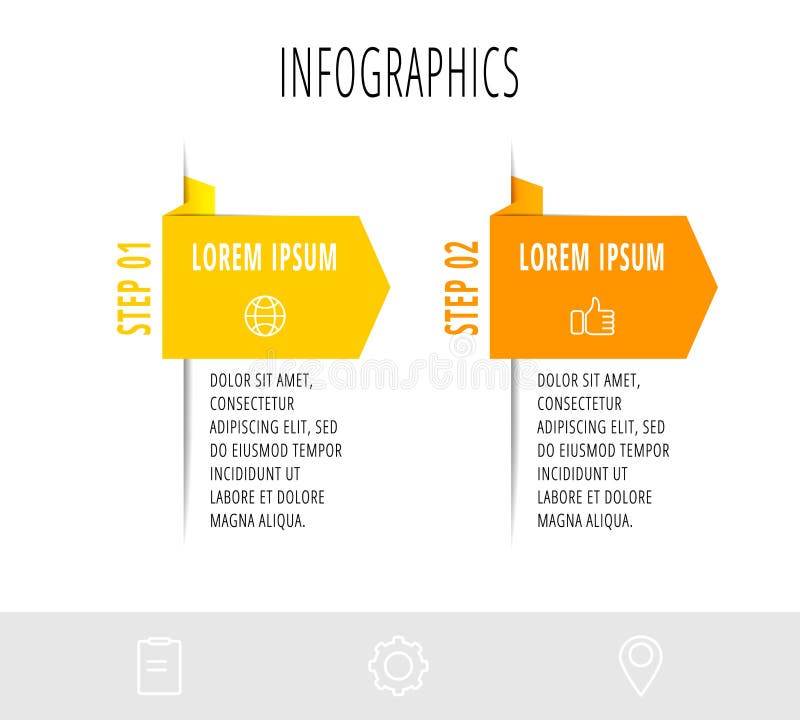 INFOGRAPHICS

STEP 01

LOREM IPSUM

DOLOR SIT AMET, CONSECTETUR ADIPISCING ELIT, SED DO EIUSMOD TEMPOR INCIDIDUNT UT LABORE ET DOLORE MAGNA ALIQUA.

STEP 02

LOREM IPSUM

DOLOR SIT AMET, CONSECTETUR ADIPISCING ELIT, SED DO EIUSMOD TEMPOR INCIDIDUNT UT LABORE ET DOLORE MAGNA ALIQUA.

dreamstime