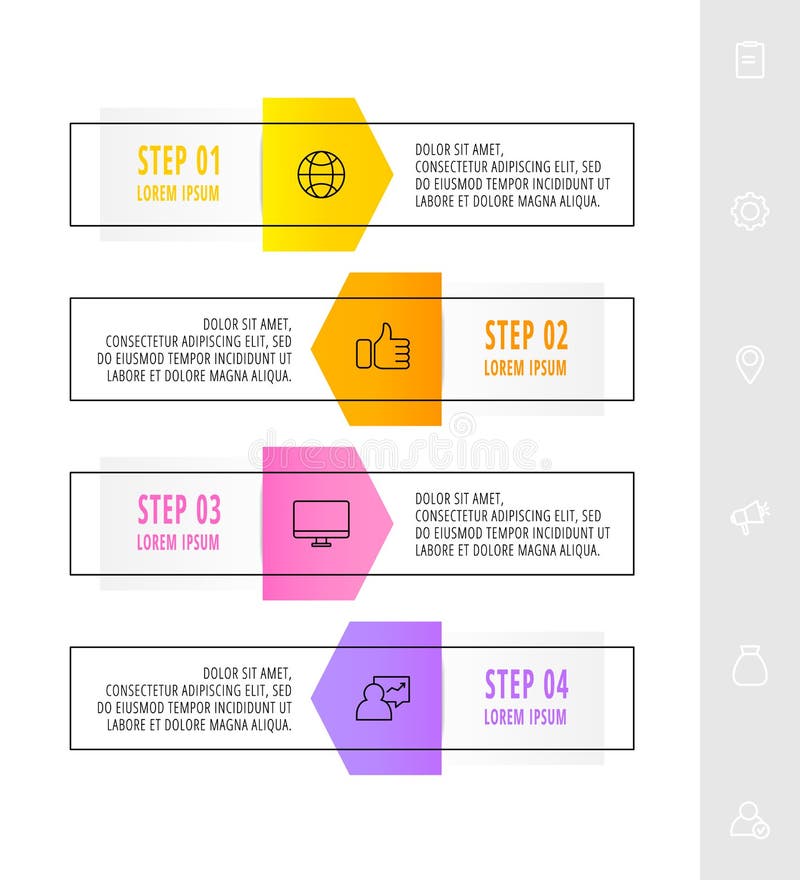 STEP 01
LOREM IPSUM

DOLOR SIT AMET, CONSECTETUR ADIPISCING ELIT, SED DO EIUSMOD TEMPOR INCIDIDUNT UT LABORE ET DOLORE MAGNA ALIQUA.

DOLOR SIT AMET, CONSECTETUR ADIPISCING ELIT, SED DO EIUSMOD TEMPOR INCIDIDUNT UT LABORE ET DOLORE MAGNA ALIQUA.

STEP 02
LOREM IPSUM

dreamstime

STEP 03
LOREM IPSUM

DOLOR SIT AMET, CONSECTETUR ADIPISCING ELIT, SED DO EIUSMOD TEMPOR INCIDIDUNT UT LABORE ET DOLORE MAGNA ALIQUA.

DOLOR SIT AMET, CONSECTETUR ADIPISCING ELIT, SED DO EIUSMOD TEMPOR INCIDIDUNT UT LABORE ET DOLORE MAGNA ALIQUA.

STEP 04
LOREM IPSUM