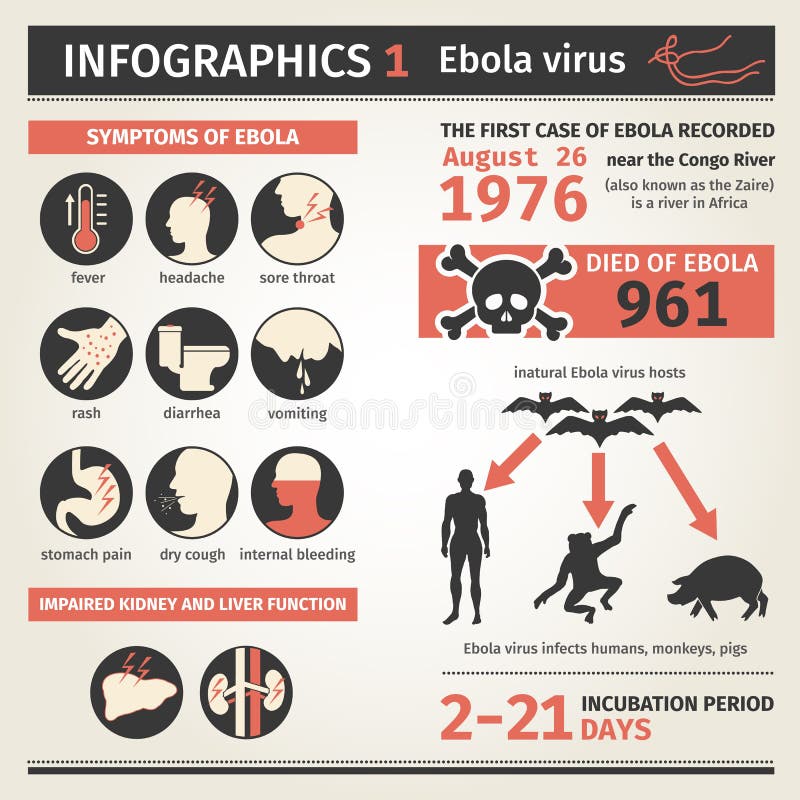 INFOGRAPHICS 1 Ebola virus

SYMPTOMS OF EBOLA

fever
headache
sore throat
rash
diarrhea
vomiting
stomach pain
dry cough
internal bleeding

IMPAIRED KIDNEY AND LIVER FUNCTION

THE FIRST CASE OF EBOLA RECORDED
August 26
1976
near the Congo River
(also known as the Zaire) is a river in Africa

DIED OF EBOLA
961

inatural Ebola virus hosts

dreamstime

Ebola virus infects humans, monkeys, pigs

2–21 INCUBATION PERIOD DAYS