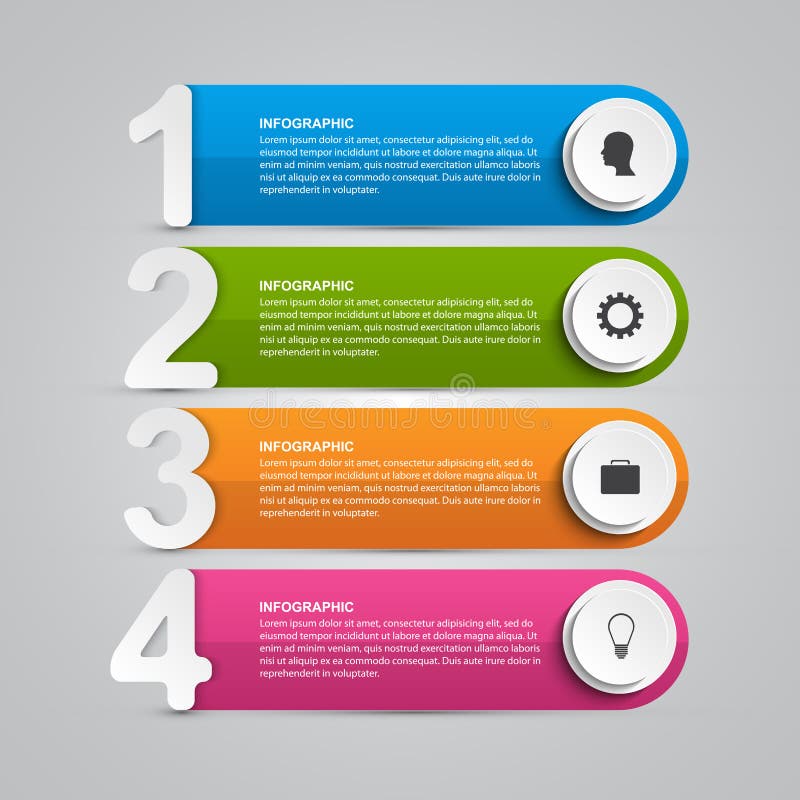 1

INFOGRAPHIC

Lorem ipsum dolor sit amet, consectetur adipisicing elit, sed do eiusmod tempor incididunt ut labore et dolore magna aliqua. Ut enim ad minim veniam, quis nostrud exercitation ullamco laboris nisi ut aliquip ex ea commodo consequat. Duis aute irure dolor in reprehenderit in voluptater.

2

INFOGRAPHIC

Lorem ipsum dolor sit amet, consectetur adipisicing elit, sed do eiusmod tempor incididunt ut labore et dolore magna aliqua. Ut enim ad minim veniam, quis nostrud exercitation ullamco laboris nisi ut aliquip ex ea commodo consequat. Duis aute irure dolor in reprehenderit in voluptater.

dreamstime

3

INFOGRAPHIC

Lorem ipsum dolor sit amet, consectetur adipisicing elit, sed do eiusmod tempor incididunt ut labore et dolore magna aliqua. Ut enim ad minim veniam, quis nostrud exercitation ullamco laboris nisi ut aliquip ex ea commodo consequat. Duis aute irure dolor in reprehenderit in voluptater.

4

INFOGRAPHIC

Lorem ipsum dolor sit amet, consectetur adipisicing elit, sed do eiusmod tempor incididunt ut labore et dolore magna aliqua. Ut enim ad minim veniam, quis nostrud exercitation ullamco laboris nisi ut aliquip ex ea commodo consequat. Duis aute irure dolor in reprehenderit in voluptater.