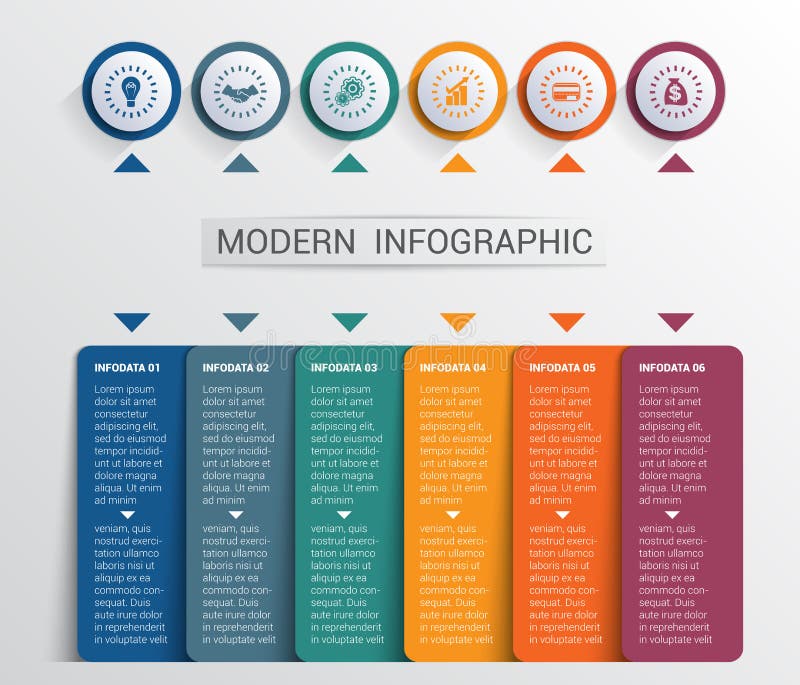 MODERN INFOGRAPHIC

dreamstime

INFODATA 01

Lorem ipsum dolor sit amet consectetur adipiscing elit, sed do eiusmod tempor incididunt ut labore et dolore magna aliqua. Ut enim ad minim

veniam, quis nostrud exercitation ullamco laboris nisi ut aliquip ex ea commodo consequat. Duis aute irure dolor in reprehenderit in voluptate velit

INFODATA 02

Lorem ipsum dolor sit amet consectetur adipiscing elit, sed do eiusmod tempor incididunt ut labore et dolore magna aliqua. Ut enim ad minim

veniam, quis nostrud exercitation ullamco laboris nisi ut aliquip ex ea commodo consequat. Duis aute irure dolor in reprehenderit in voluptate velit

INFODATA 03

Lorem ipsum dolor sit amet consectetur adipiscing elit, sed do eiusmod tempor incididunt ut labore et dolore magna aliqua. Ut enim ad minim

veniam, quis nostrud exercitation ullamco laboris nisi ut aliquip ex ea commodo consequat. Duis aute irure dolor in reprehenderit in voluptate velit

INFODATA 04

Lorem ipsum dolor sit amet consectetur adipiscing elit, sed do eiusmod tempor incididunt ut labore et dolore magna aliqua. Ut enim ad minim

veniam, quis nostrud exercitation ullamco laboris nisi ut aliquip ex ea commodo consequat. Duis aute irure dolor in reprehenderit in voluptate velit

INFODATA 05

Lorem ipsum dolor sit amet consectetur adipiscing elit, sed do eiusmod tempor incididunt ut labore et dolore magna aliqua. Ut enim ad minim

veniam, quis nostrud exercitation ullamco laboris nisi ut aliquip ex ea commodo consequat. Duis aute irure dolor in reprehenderit in voluptate velit

INFODATA 06

Lorem ipsum dolor sit amet consectetur adipiscing elit, sed do eiusmod tempor incididunt ut labore et dolore magna aliqua. Ut enim ad minim

veniam, quis nostrud exercitation ullamco laboris nisi ut aliquip ex ea commodo consequat. Duis aute irure dolor in reprehenderit in voluptate velit