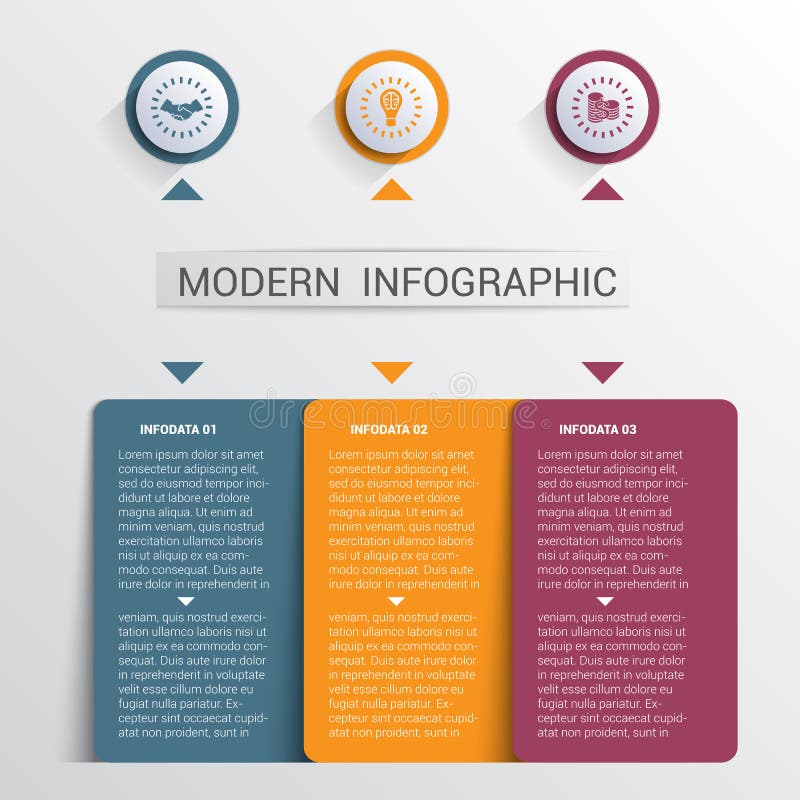 MODERN INFOGRAPHIC

dreamstime

INFODATA 01

Lorem ipsum dolor sit amet consectetur adipiscing elit, sed do eiusmod tempor incididunt ut labore et dolore magna aliqua. Ut enim ad minim veniam, quis nostrud exercitation ullamco laboris nisi ut aliquip ex ea commodo consequat. Duis aute irure dolor in reprehenderit in

veniam, quis nostrud exercitation ullamco laboris nisi ut aliquip ex ea commodo consequat. Duis aute irure dolor in reprehenderit in voluptate velit esse cillum dolore eu fugiat nulla pariatur. Excepteur sint occaecat cupidatat non proident, sunt in

INFODATA 02

Lorem ipsum dolor sit amet consectetur adipiscing elit, sed do eiusmod tempor incididunt ut labore et dolore magna aliqua. Ut enim ad minim veniam, quis nostrud exercitation ullamco laboris nisi ut aliquip ex ea commodo consequat. Duis aute irure dolor in reprehenderit in

veniam, quis nostrud exercitation ullamco laboris nisi ut aliquip ex ea commodo consequat. Duis aute irure dolor in reprehenderit in voluptate velit esse cillum dolore eu fugiat nulla pariatur. Excepteur sint occaecat cupidatat non proident, sunt in

INFODATA 03

Lorem ipsum dolor sit amet consectetur adipiscing elit, sed do eiusmod tempor incididunt ut labore et dolore magna aliqua. Ut enim ad minim veniam, quis nostrud exercitation ullamco laboris nisi ut aliquip ex ea commodo consequat. Duis aute irure dolor in reprehenderit in

veniam, quis nostrud exercitation ullamco laboris nisi ut aliquip ex ea commodo consequat. Duis aute irure dolor in reprehenderit in voluptate velit esse cillum dolore eu fugiat nulla pariatur. Excepteur sint occaecat cupidatat non proident, sunt in