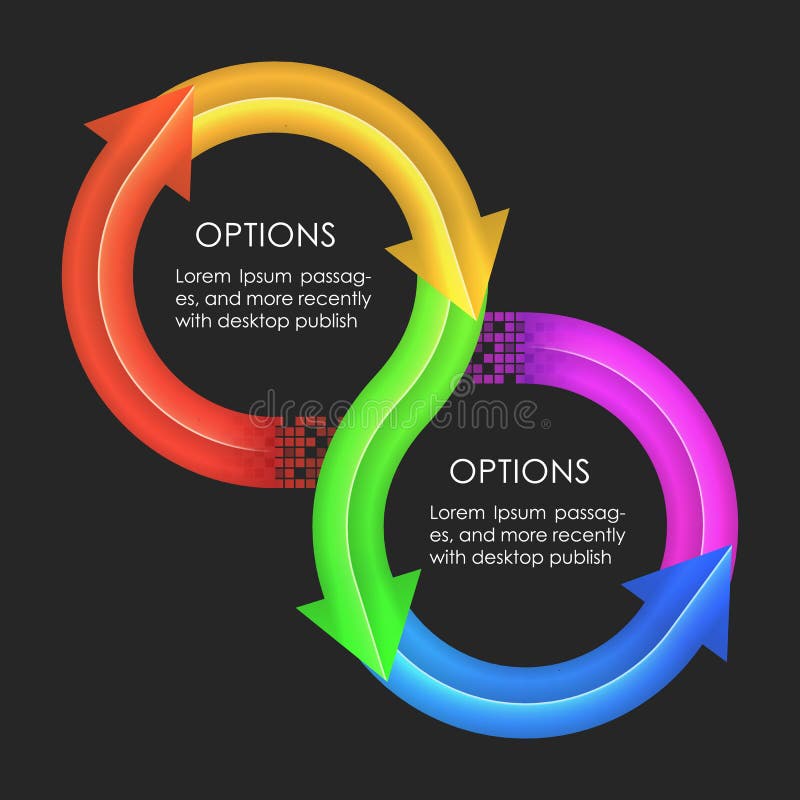 OPTIONS

Lorem Ipsum passages, and more recently with desktop publish

dreamstime

OPTIONS

Lorem Ipsum passages, and more recently with desktop publish