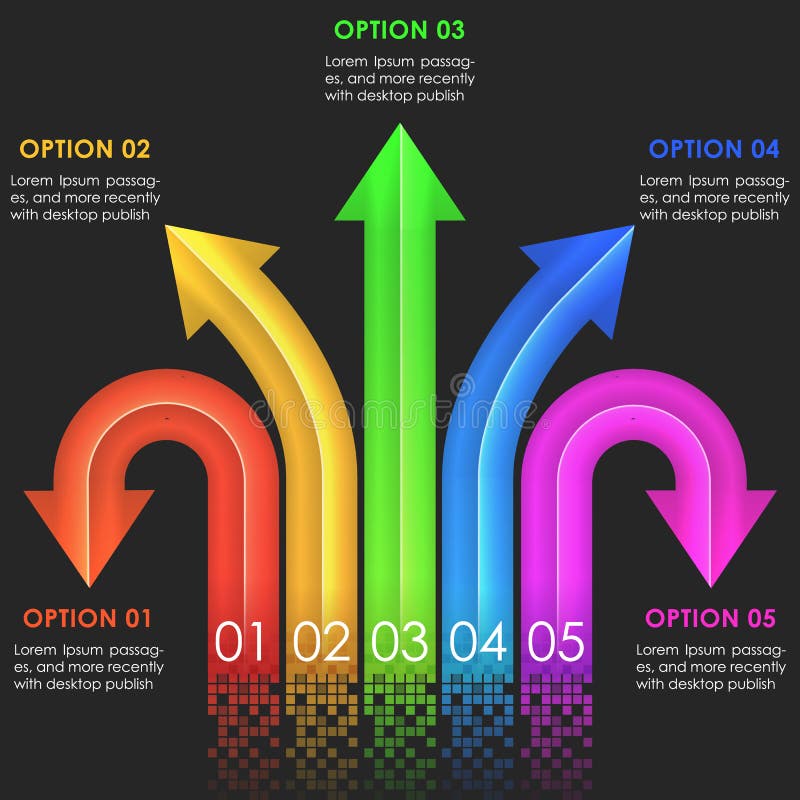 OPTION 03
Lorem Ipsum passages, and more recently with desktop publish

OPTION 02
Lorem Ipsum passages, and more recently with desktop publish

OPTION 04
Lorem Ipsum passages, and more recently with desktop publish

dreamstime

OPTION 01
Lorem Ipsum passages, and more recently with desktop publish

01 02 03 04 05

OPTION 05
Lorem Ipsum passages, and more recently with desktop publish