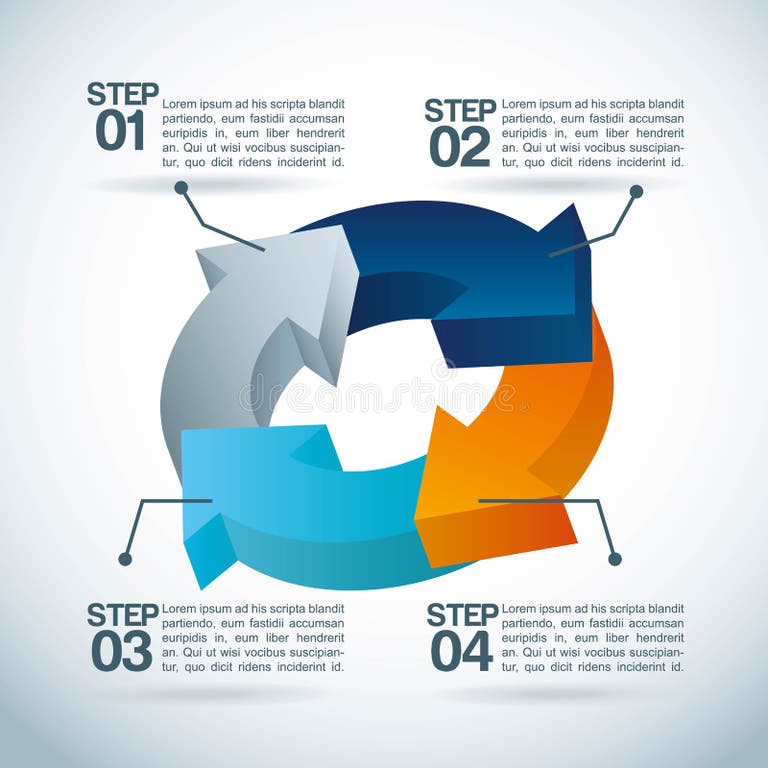 STEP 01 Lorem ipsum ad his scripta blandit partiendo, eum fastidii accumsan euripidis in, eum liber hendrerit an. Qui ut wisi vocibus suscipiantur, quo dicit ridens inciderint id.

STEP 02 Lorem ipsum ad his scripta blandit partiendo, eum fastidii accumsan euripidis in, eum liber hendrerit an. Qui ut wisi vocibus suscipiantur, quo dicit ridens inciderint id.

dreamstime

STEP 03 Lorem ipsum ad his scripta blandit partiendo, eum fastidii accumsan euripidis in, eum liber hendrerit an. Qui ut wisi vocibus suscipiantur, quo dicit ridens inciderint id.

STEP 04 Lorem ipsum ad his scripta blandit partiendo, eum fastidii accumsan euripidis in, eum liber hendrerit an. Qui ut wisi vocibus suscipiantur, quo dicit ridens inciderint id.