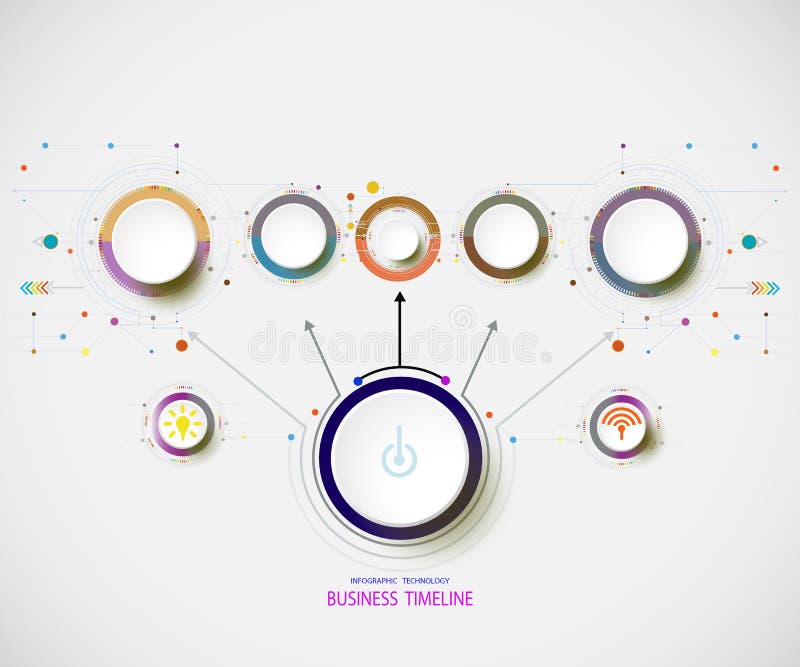 dreamstime

INFOGRAPHIC TECHNOLOGY
BUSINESS TIMELINE