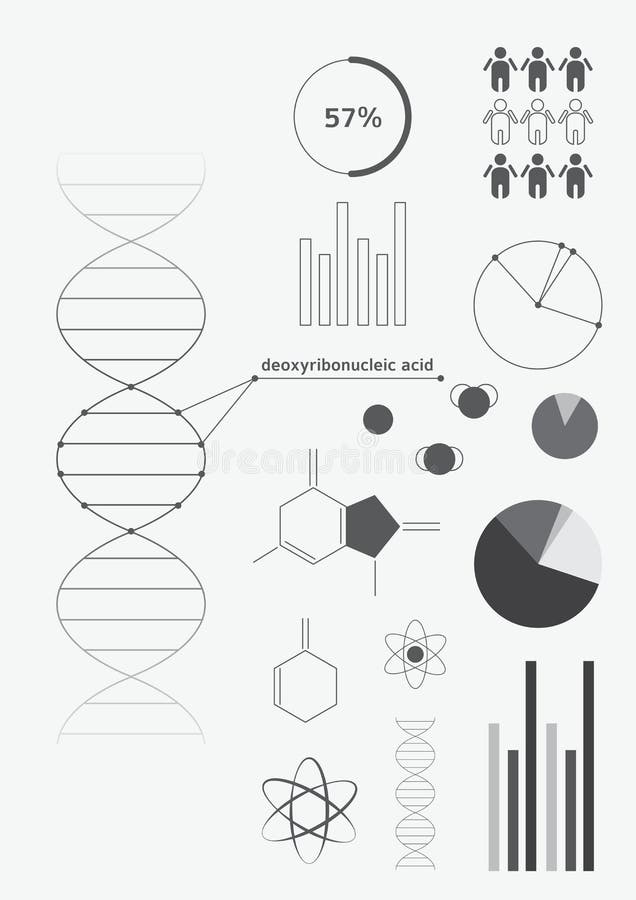 57%

deoxyribonucleic acid

dreamstime