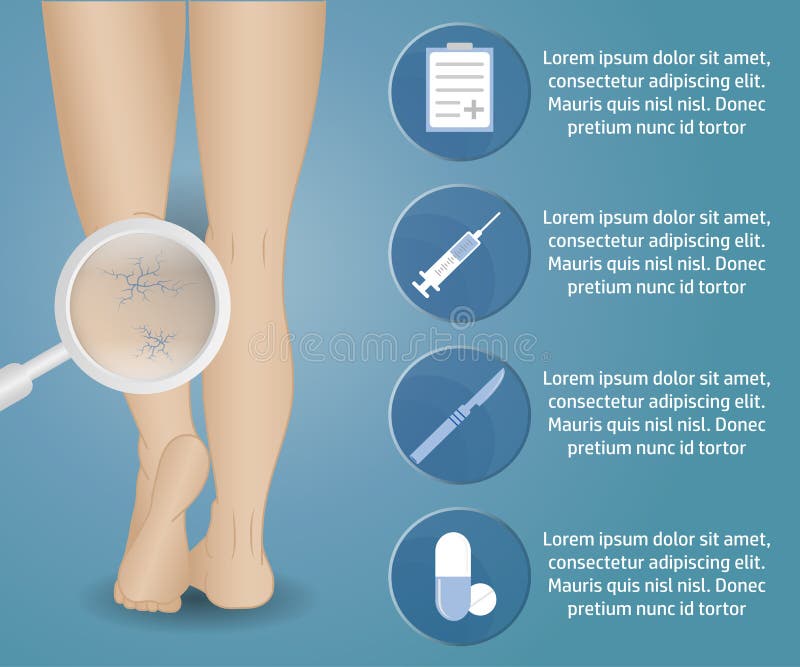 Lorem ipsum dolor sit amet, consectetur adipiscing elit. Mauris quis nisl nisl. Donec pretium nunc id tortor

Lorem ipsum dolor sit amet, consectetur adipiscing elit. Mauris quis nisl nisl. Donec pretium nunc id tortor

dreamstime

Lorem ipsum dolor sit amet, consectetur adipiscing elit. Mauris quis nisl nisl. Donec pretium nunc id tortor

Lorem ipsum dolor sit amet, consectetur adipiscing elit. Mauris quis nisl nisl. Donec pretium nunc id tortor