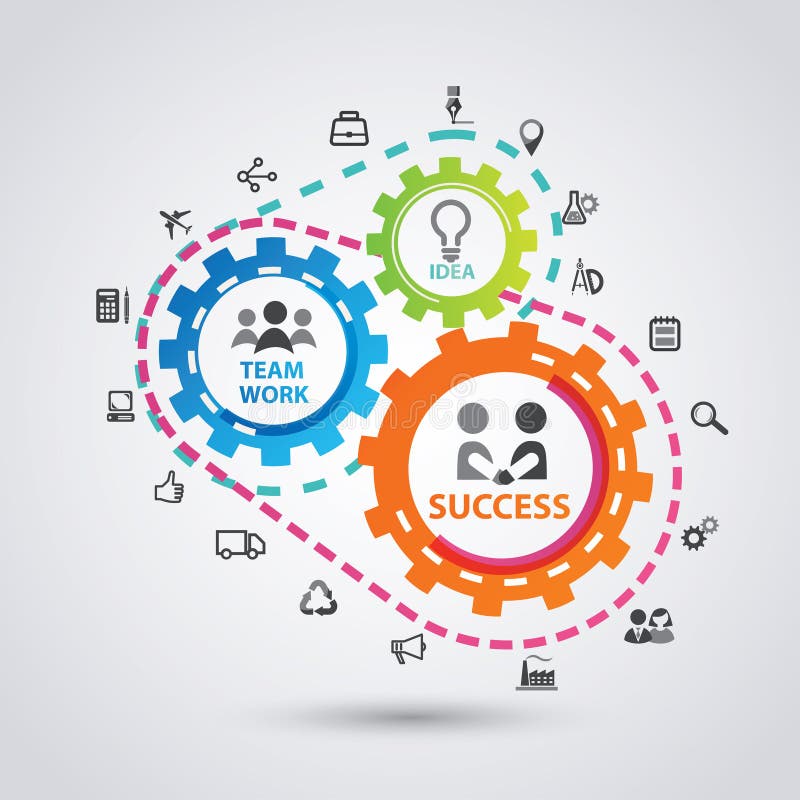 IDEA

TEAM WORK

SUCCESS