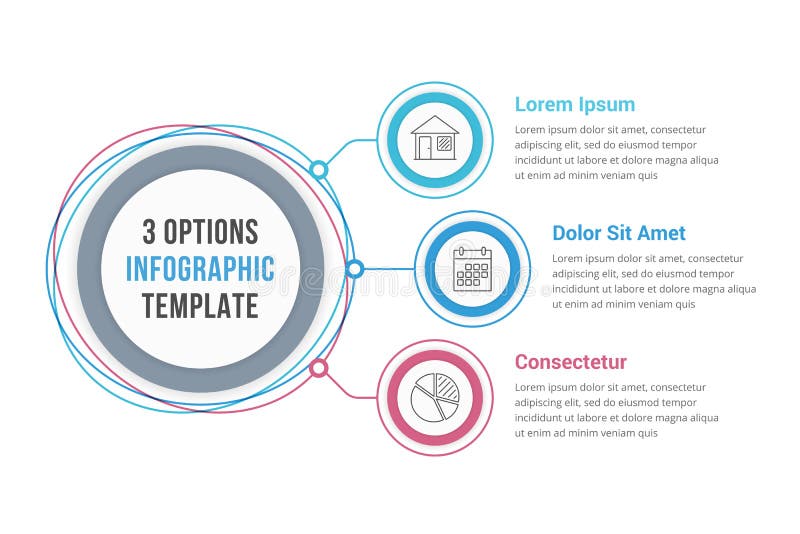 3 OPTIONS
INFOGRAPHIC
TEMPLATE

Lorem Ipsum

Lorem ipsum dolor sit amet, consectetur adipiscing elit, sed do eiusmod tempor incididunt ut labore et dolore magna aliqua ut enim ad minim veniam quis

Dolor Sit Amet

Lorem ipsum dolor sit amet, consectetur adipiscing elit, sed do eiusmod tempor incididunt ut labore et dolore magna aliqua ut enim ad minim veniam quis

Consectetur

Lorem ipsum dolor sit amet, consectetur adipiscing elit, sed do eiusmod tempor incididunt ut labore et dolore magna aliqua ut enim ad minim veniam quis