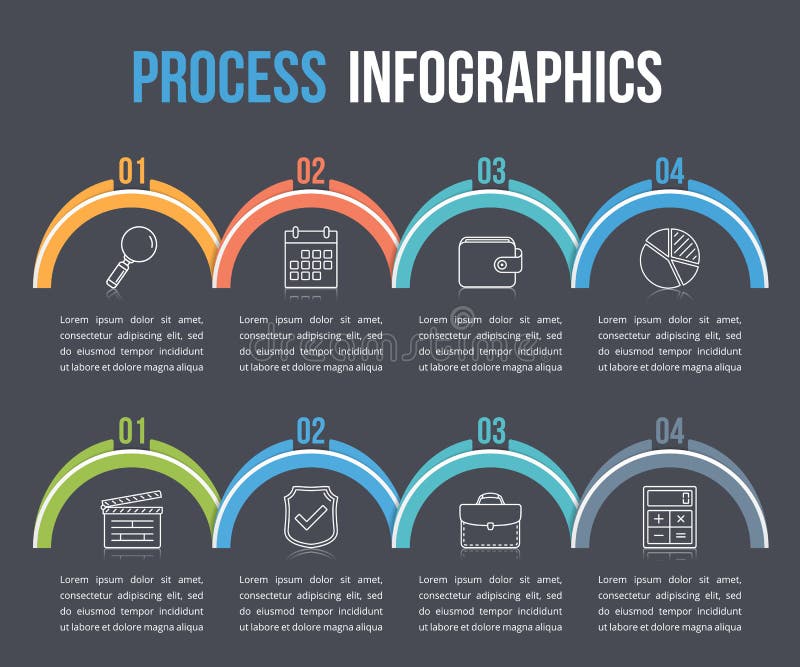 PROCESS INFOGRAPHICS

01

Lorem ipsum dolor sit amet, consectetur adipiscing elit, sed do eiusmod tempor incididunt ut labore et dolore magna aliqua

02

Lorem ipsum dolor sit amet, consectetur adipiscing elit, sed do eiusmod tempor incididunt ut labore et dolore magna aliqua

03

Lorem ipsum dolor sit amet, consectetur adipiscing elit, sed do eiusmod tempor incididunt ut labore et dolore magna aliqua

04

Lorem ipsum dolor sit amet, consectetur adipiscing elit, sed do eiusmod tempor incididunt ut labore et dolore magna aliqua

dreamstime

01

Lorem ipsum dolor sit amet, consectetur adipiscing elit, sed do eiusmod tempor incididunt ut labore et dolore magna aliqua

02

Lorem ipsum dolor sit amet, consectetur adipiscing elit, sed do eiusmod tempor incididunt ut labore et dolore magna aliqua

03

Lorem ipsum dolor sit amet, consectetur adipiscing elit, sed do eiusmod tempor incididunt ut labore et dolore magna aliqua

04

Lorem ipsum dolor sit amet, consectetur adipiscing elit, sed do eiusmod tempor incididunt ut labore et dolore magna aliqua