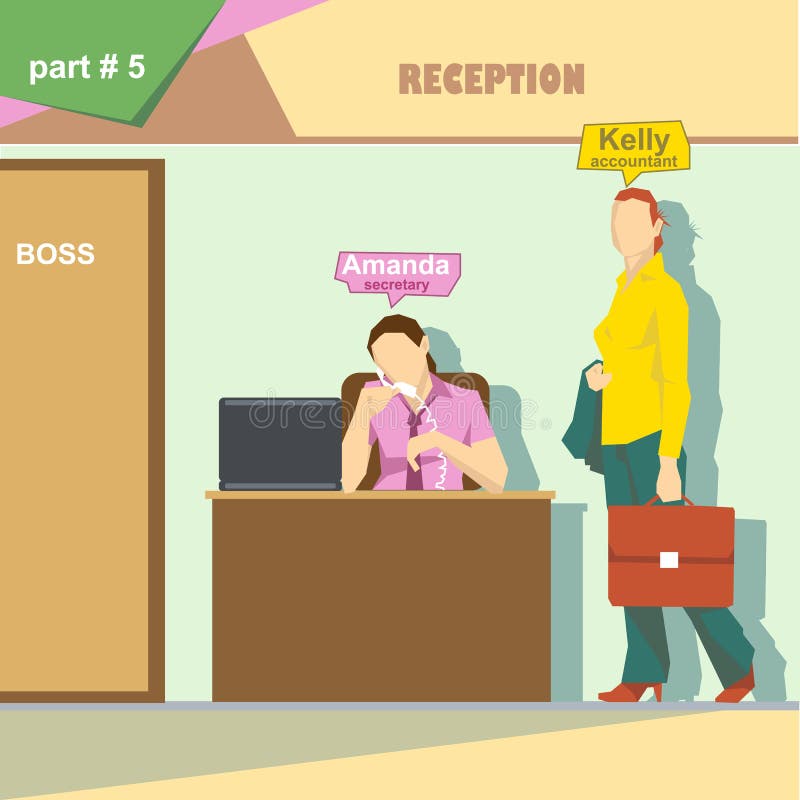 part # 5

RECEPTION

Kelly
accountant

BOSS

Amanda
secretary

dreamstime