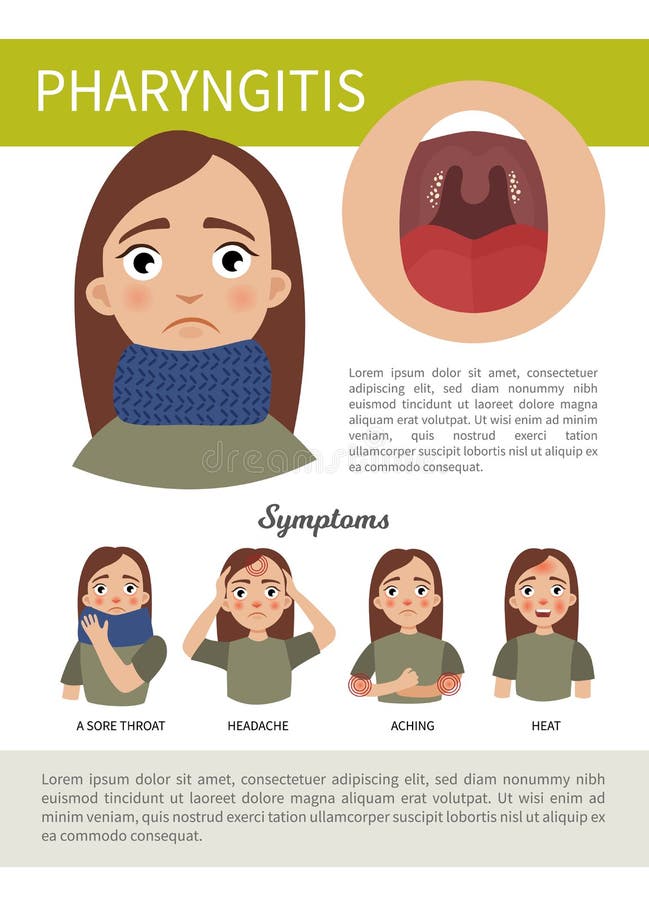 PHARYNGITIS

Lorem ipsum dolor sit amet, consectetuer adipiscing elit, sed diam nonummy nibh euismod tincidunt ut laoreet dolore magna aliquam erat volutpat. Ut wisi enim ad minim veniam, quis nostrud exerci tation ullamcorper suscipit lobortis nisl ut aliquip ex ea commodo consequat.

dreamstime

Symptoms

A SORE THROAT

HEADACHE

ACHING

HEAT

Lorem ipsum dolor sit amet, consectetuer adipiscing elit, sed diam nonummy nibh euismod tincidunt ut laoreet dolore magna aliquam erat volutpat. Ut wisi enim ad minim veniam, quis nostrud exerci tation ullamcorper suscipit lobortis nisl ut aliquip ex ea commodo consequat.