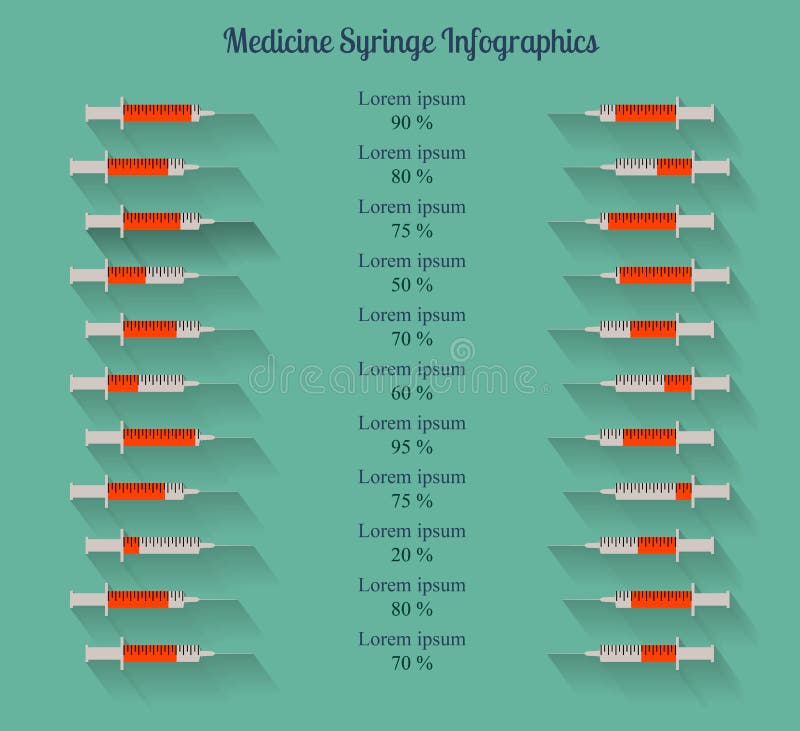 Medicine Syringe Infographics

Lorem ipsum
90 %

Lorem ipsum
80 %

Lorem ipsum
75 %

Lorem ipsum
50 %

Lorem ipsum
70 %

Lorem ipsum
60 %

Lorem ipsum
95 %

Lorem ipsum
75 %

Lorem ipsum
20 %

Lorem ipsum
80 %

Lorem ipsum
70 %

dreamstime