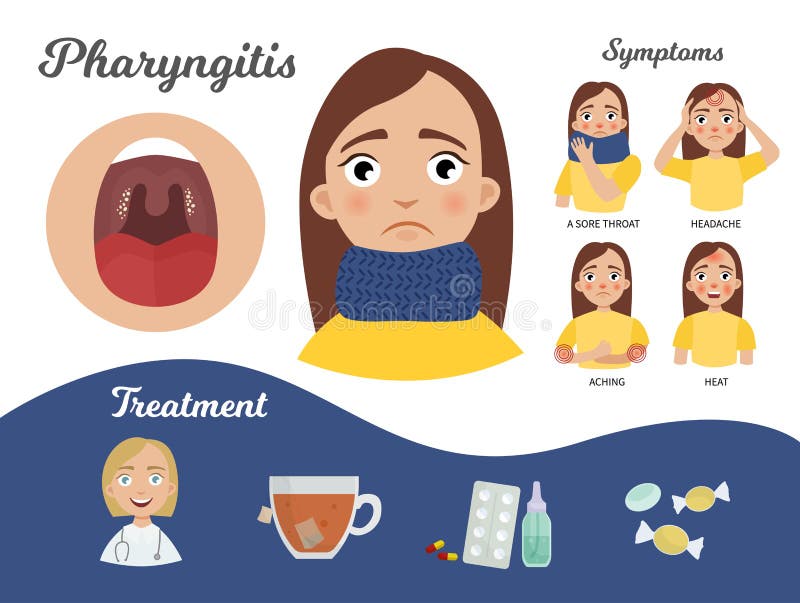 Pharyngitis

Symptoms

A SORE THROAT

HEADACHE

ACHING

HEAT

dreamstime

Treatment