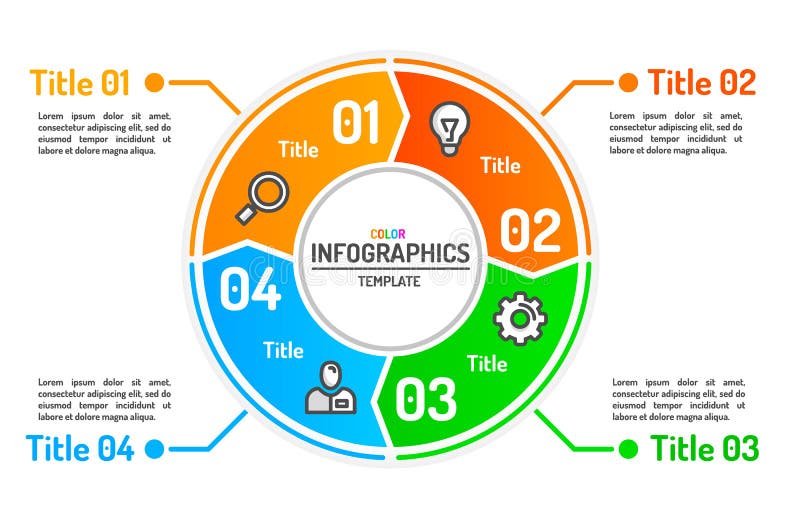 Title 01

Lorem ipsum dolor sit amet, consectetur adipiscing elit, sed do eiusmod tempor incididunt ut labore et dolore magna aliqua.

Title 02

Lorem ipsum dolor sit amet, consectetur adipiscing elit, sed do eiusmod tempor incididunt ut labore et dolore magna aliqua.

01

Title

Title

02

COLOR

INFOGRAPHICS

TEMPLATE

04

Title

Title

03

Lorem ipsum dolor sit amet, consectetur adipiscing elit, sed do eiusmod tempor incididunt ut labore et dolore magna aliqua.

Title 04

Lorem ipsum dolor sit amet, consectetur adipiscing elit, sed do eiusmod tempor incididunt ut labore et dolore magna aliqua.

Title 03