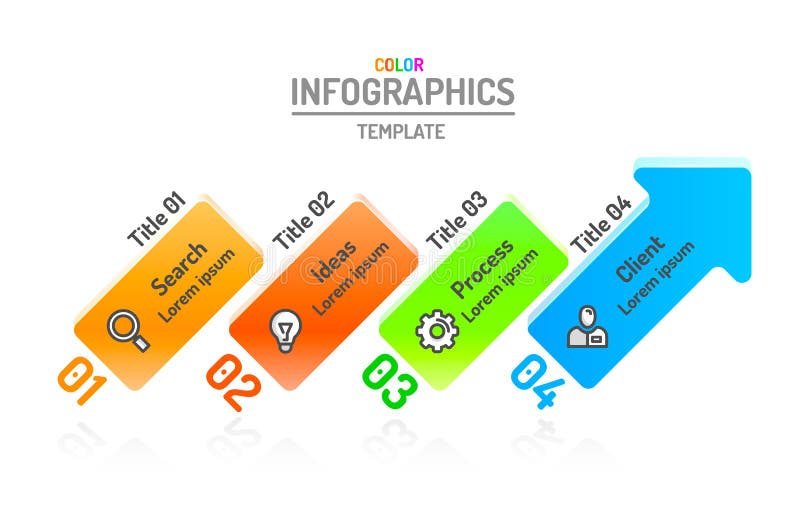 COLOR
INFOGRAPHICS
TEMPLATE

Title 01
Search
Lorem ipsum
01

Title 02
Ideas
Lorem ipsum
02

Title 03
Process
Lorem ipsum
03

Title 04
Client
Lorem ipsum
04