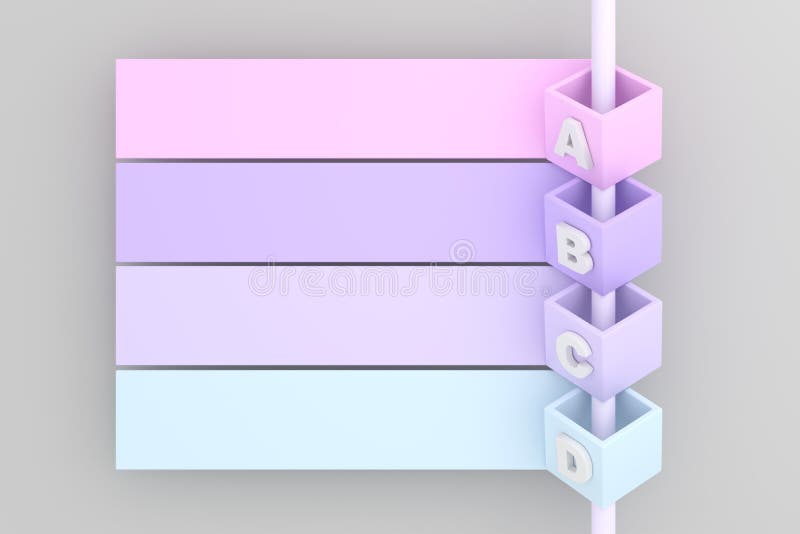 A
B
dreamstime
C
D