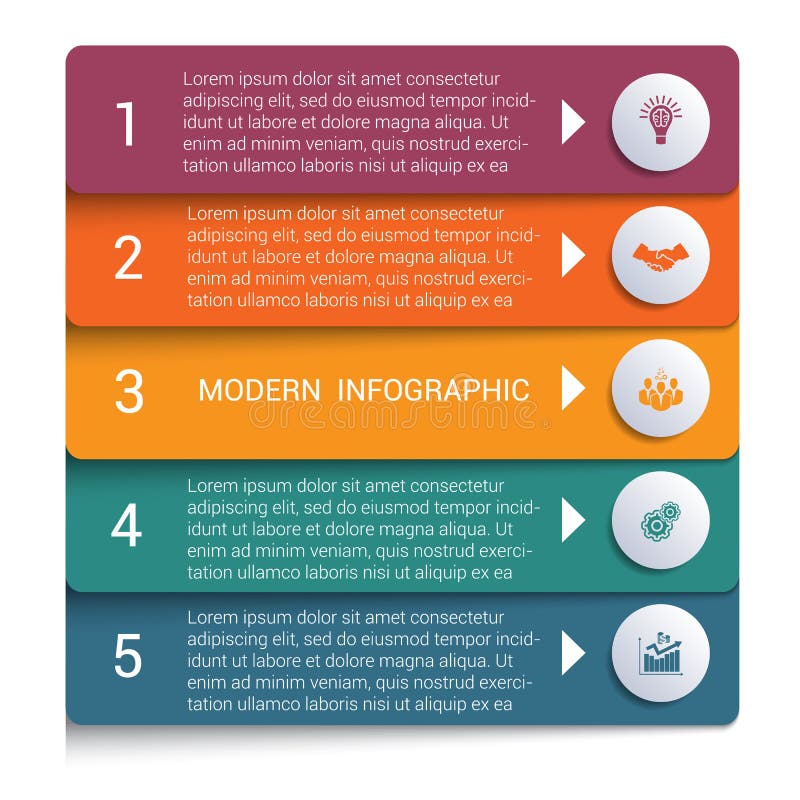 1 Lorem ipsum dolor sit amet consectetur adipiscing elit, sed do eiusmod tempor incididunt ut labore et dolore magna aliqua. Ut enim ad minim veniam, quis nostrud exercitation ullamco laboris nisi ut aliquip ex ea

2 Lorem ipsum dolor sit amet consectetur adipiscing elit, sed do eiusmod tempor incididunt ut labore et dolore magna aliqua. Ut enim ad minim veniam, quis nostrud exercitation ullamco laboris nisi ut aliquip ex ea

3 MODERN INFOGRAPHIC

dreamstime

4 Lorem ipsum dolor sit amet consectetur adipiscing elit, sed do eiusmod tempor incididunt ut labore et dolore magna aliqua. Ut enim ad minim veniam, quis nostrud exercitation ullamco laboris nisi ut aliquip ex ea

5 Lorem ipsum dolor sit amet consectetur adipiscing elit, sed do eiusmod tempor incididunt ut labore et dolore magna aliqua. Ut enim ad minim veniam, quis nostrud exercitation ullamco laboris nisi ut aliquip ex ea