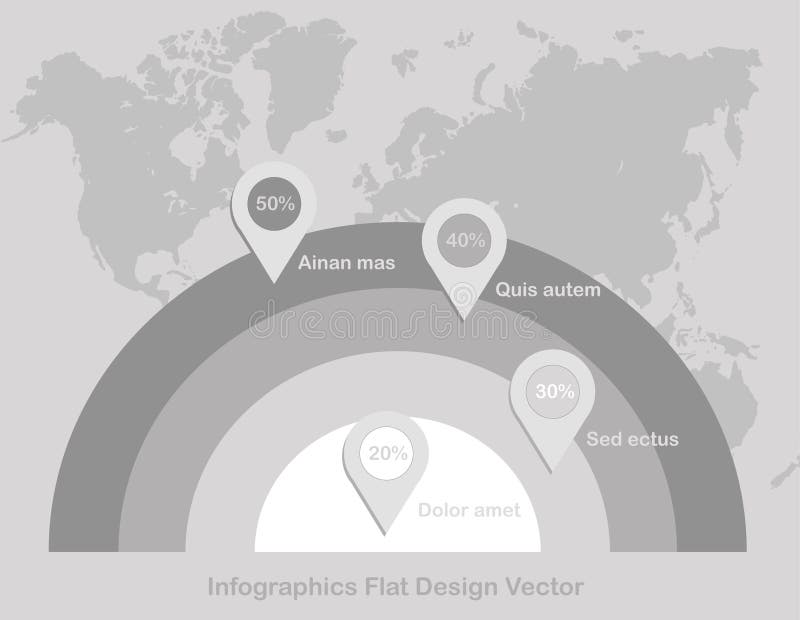 50%
Ainan mas
40%
Quis autem
dreamstime
30%
Sed ectus
20%
Dolor amet
Infographics Flat Design Vector