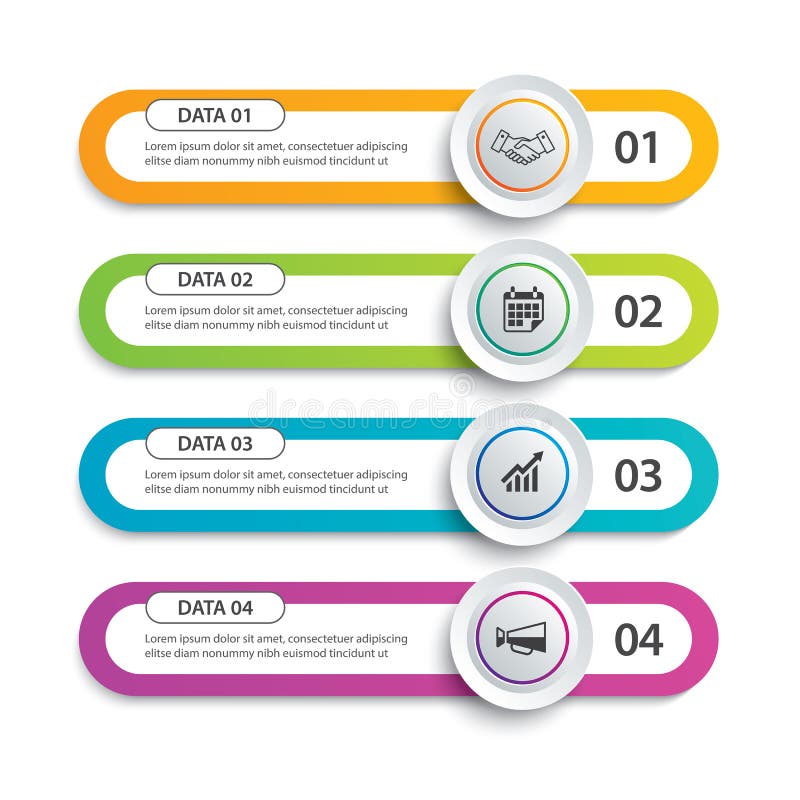 DATA 01
Lorem ipsum dolor sit amet, consectetuer adipiscing elitse diam nonummy nibh euismod tincidunt ut
01

DATA 02
Lorem ipsum dolor sit amet, consectetuer adipiscing elitse diam nonummy nibh euismod tincidunt ut
02

dreamstime

DATA 03
Lorem ipsum dolor sit amet, consectetuer adipiscing elitse diam nonummy nibh euismod tincidunt ut
03

DATA 04
Lorem ipsum dolor sit amet, consectetuer adipiscing elitse diam nonummy nibh euismod tincidunt ut
04