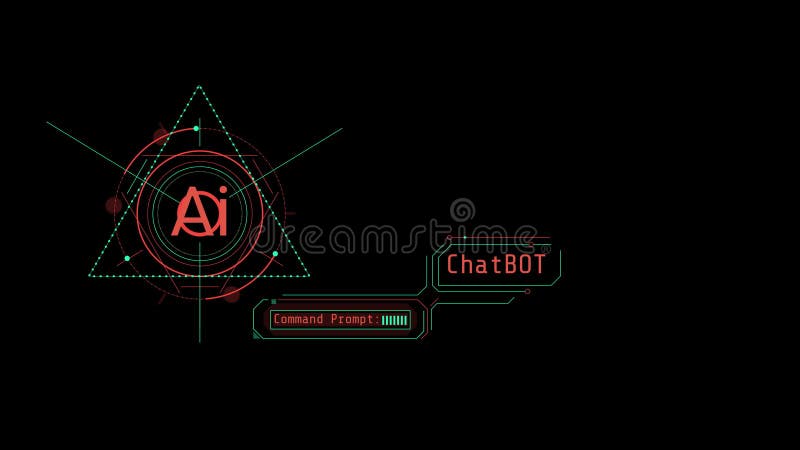 Ai

dreamstime

ChatBOT

Command Prompt: