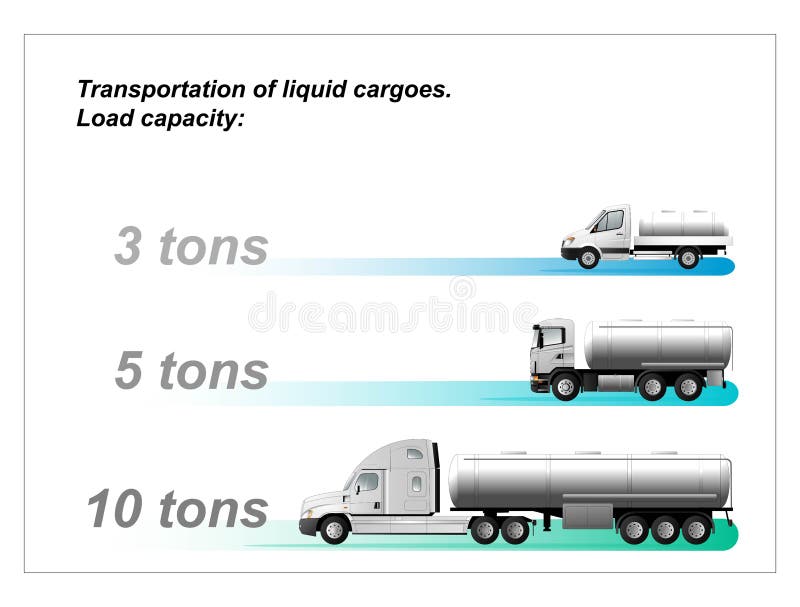 Transportation of liquid cargoes.
Load capacity:

3 tons

dreamstime

5 tons

10 tons